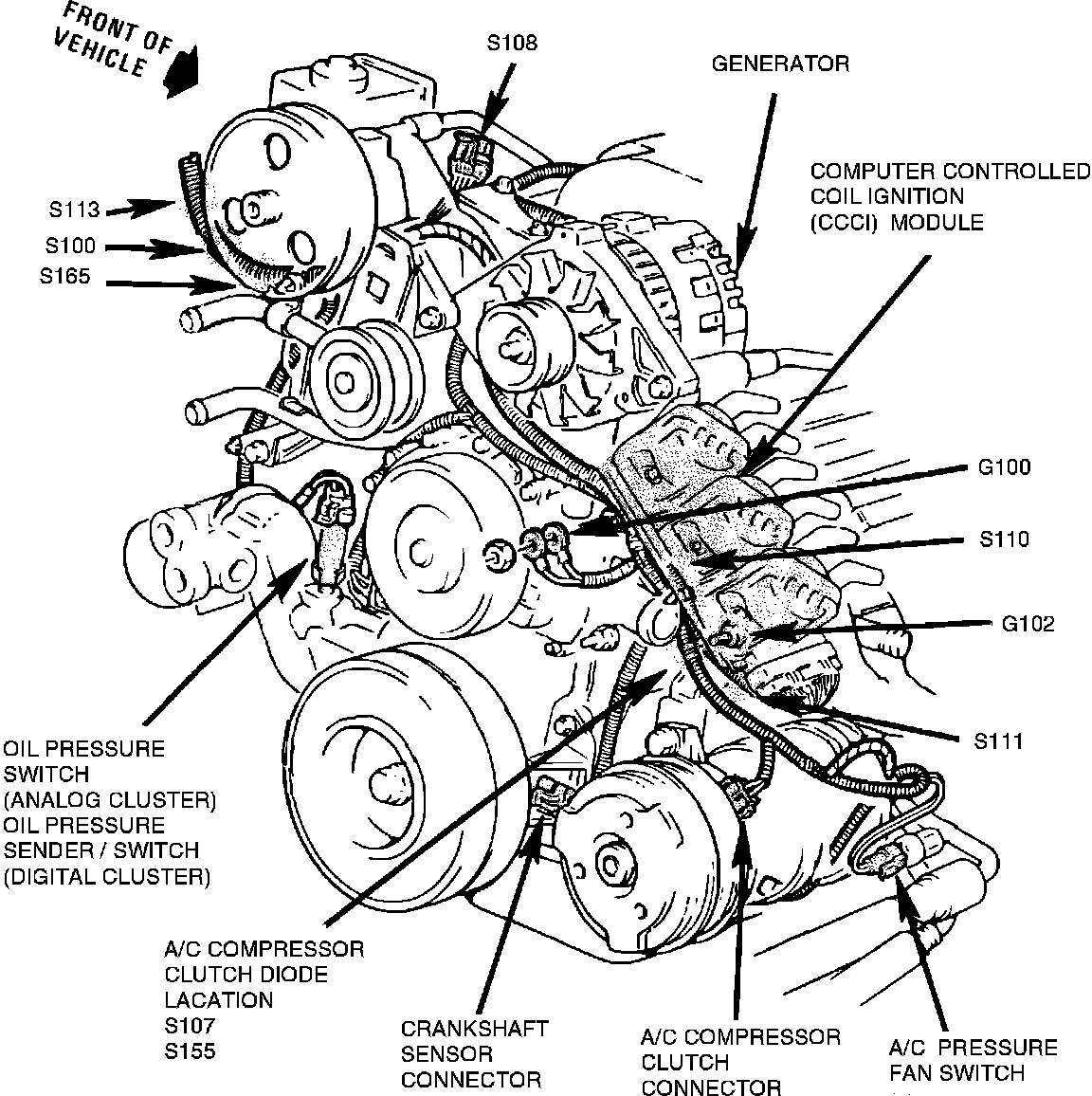 FRONT OF VEHICLE

S108

GENERATOR

COMPUTER CONTROLLED COIL IGNITION (CCCI) MODULE

S113

S100

S165

G100

S110

G102

S111

OIL PRESSURE SWITCH (ANALOG CLUSTER) OIL PRESSURE SENDER / SWITCH (DIGITAL CLUSTER)

A/C COMPRESSOR CLUTCH DIODE LACATION S107 S155

CRANKSHAFT SENSOR CONNECTOR

A/C COMPRESSOR CLUTCH CONNECTOR

A/C PRESSURE FAN SWITCH