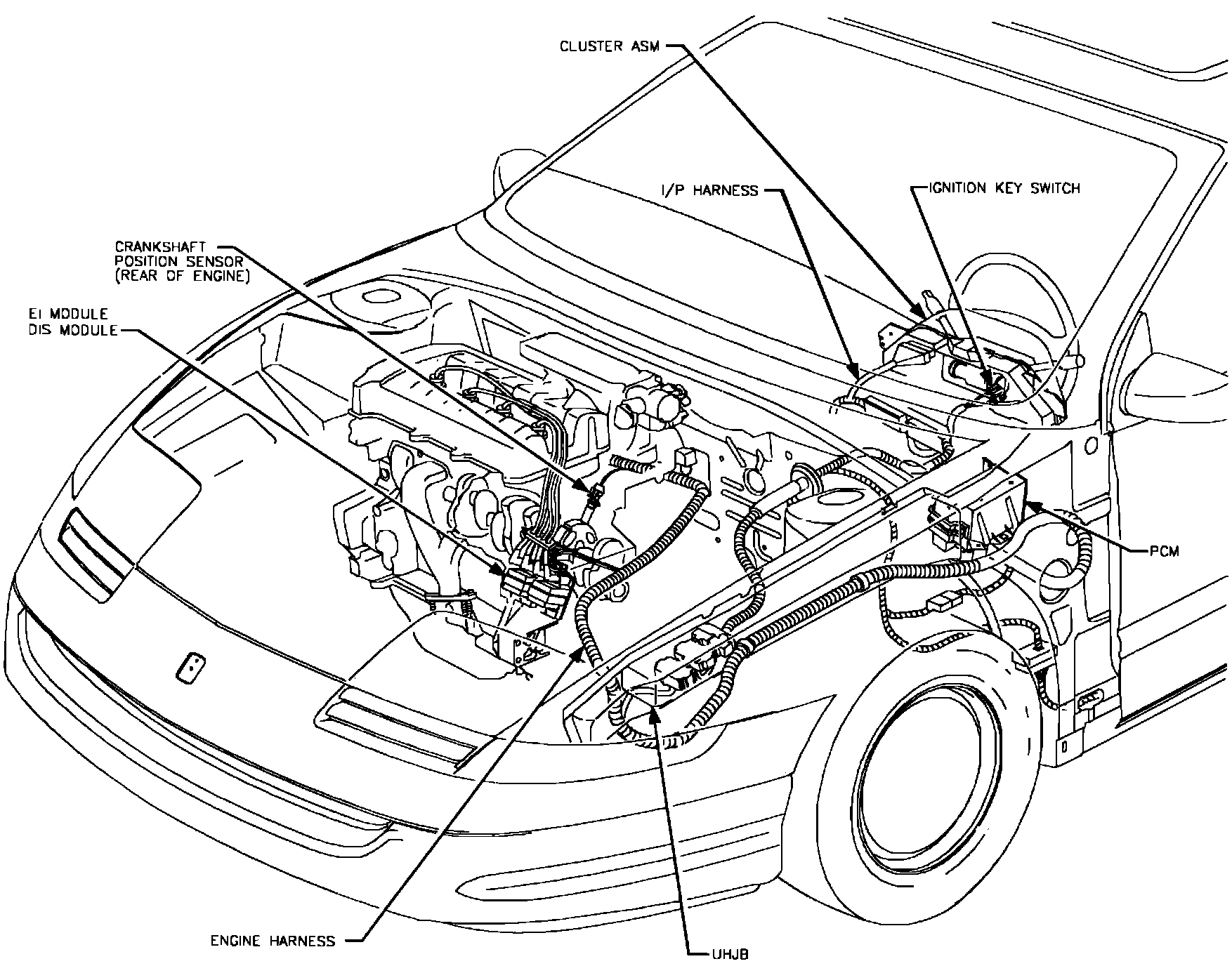 CLUSTER ASM

I/P HARNESS

IGNITION KEY SWITCH

CRANKSHAFT POSITION SENSOR (REAR OF ENGINE)

EI MODULE DIS MODULE

PCM

ENGINE HARNESS

UHJB