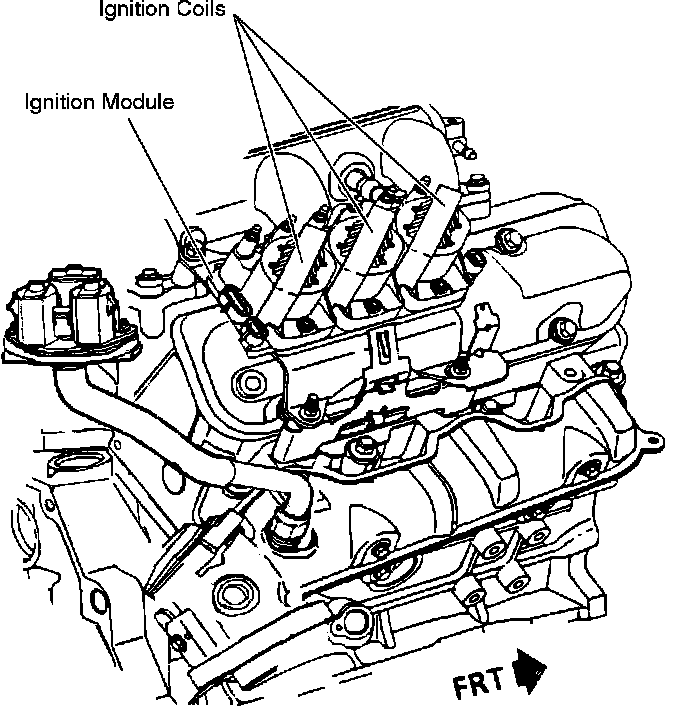 Ignition Coils

Ignition Module

FRT