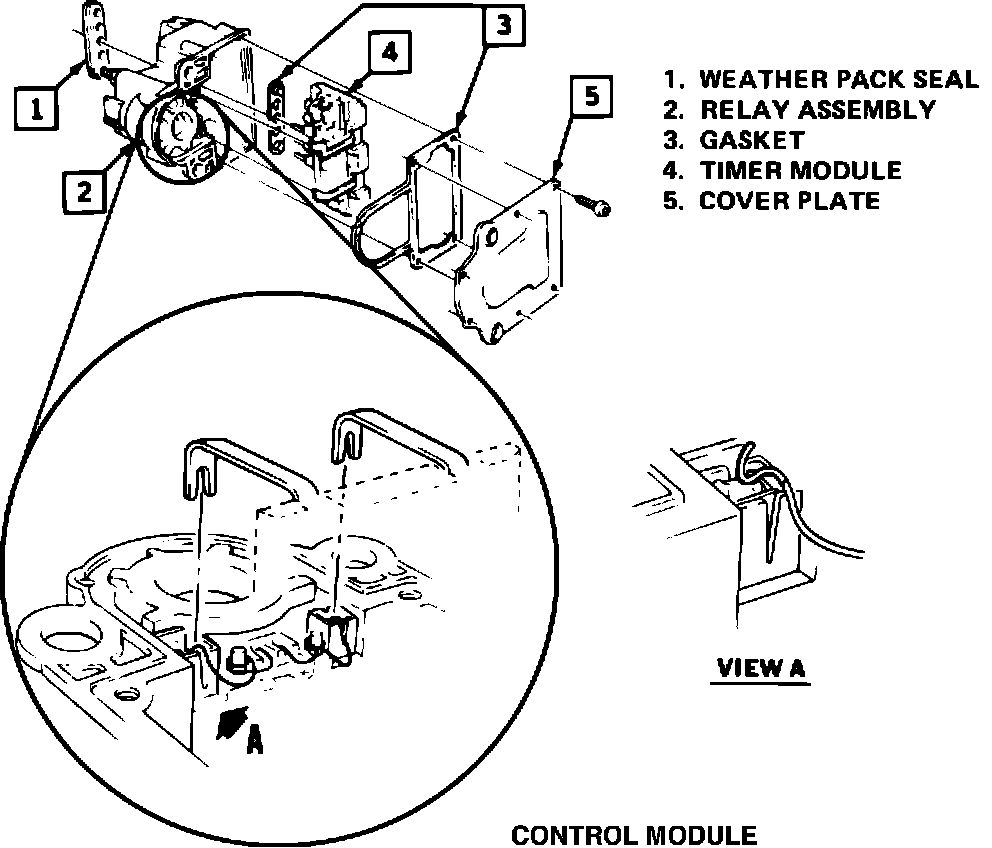 1
2
3
4
5

1. WEATHER PACK SEAL
2. RELAY ASSEMBLY
3. GASKET
4. TIMER MODULE
5. COVER PLATE

A

VIEW A

CONTROL MODULE