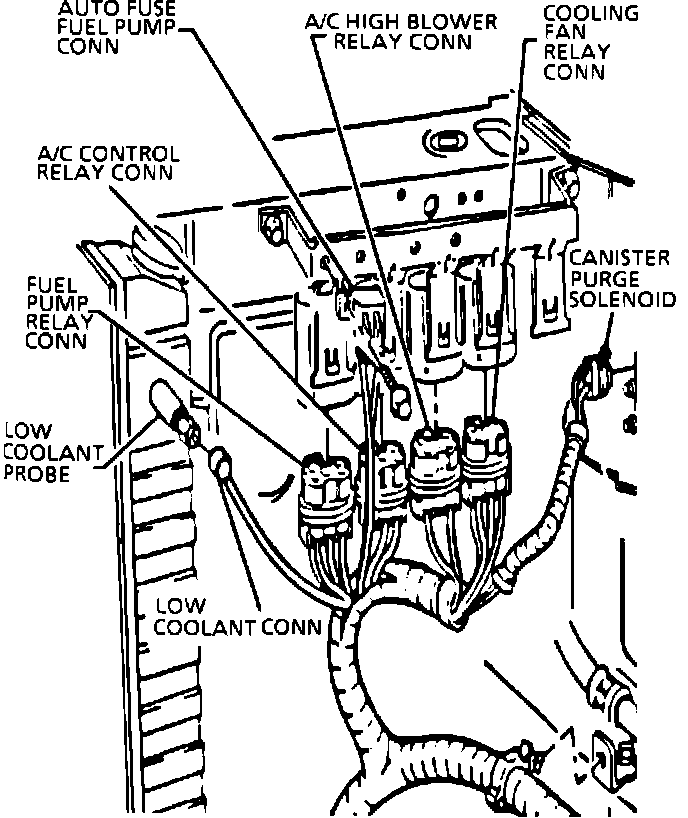 AUTO FUSE FUEL PUMP CONN

A/C HIGH BLOWER RELAY CONN

COOLING FAN RELAY CONN

A/C CONTROL RELAY CONN

CANISTER PURGE SOLENOID

FUEL PUMP RELAY CONN

LOW COOLANT PROBE

LOW COOLANT CONN