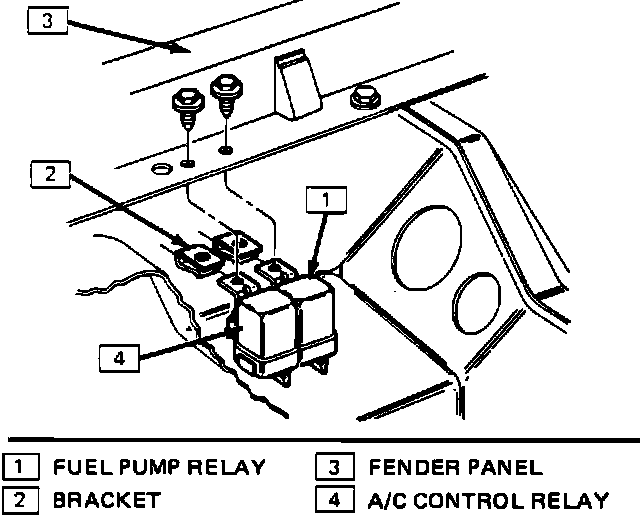 3

2

1

4

1 FUEL PUMP RELAY
2 BRACKET
3 FENDER PANEL
4 A/C CONTROL RELAY