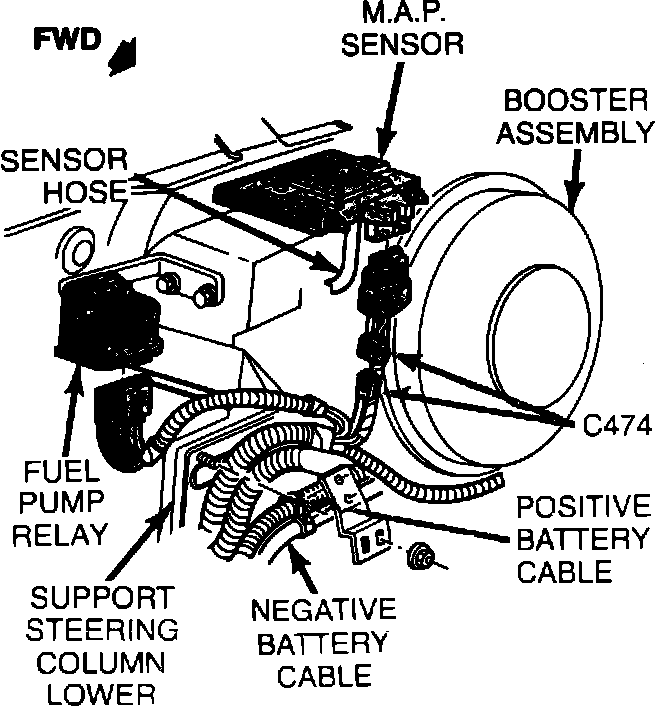 FWD

M.A.P. SENSOR

BOOSTER ASSEMBLY

SENSOR HOSE

C474

FUEL PUMP RELAY

POSITIVE BATTERY CABLE

SUPPORT STEERING COLUMN LOWER

NEGATIVE BATTERY CABLE