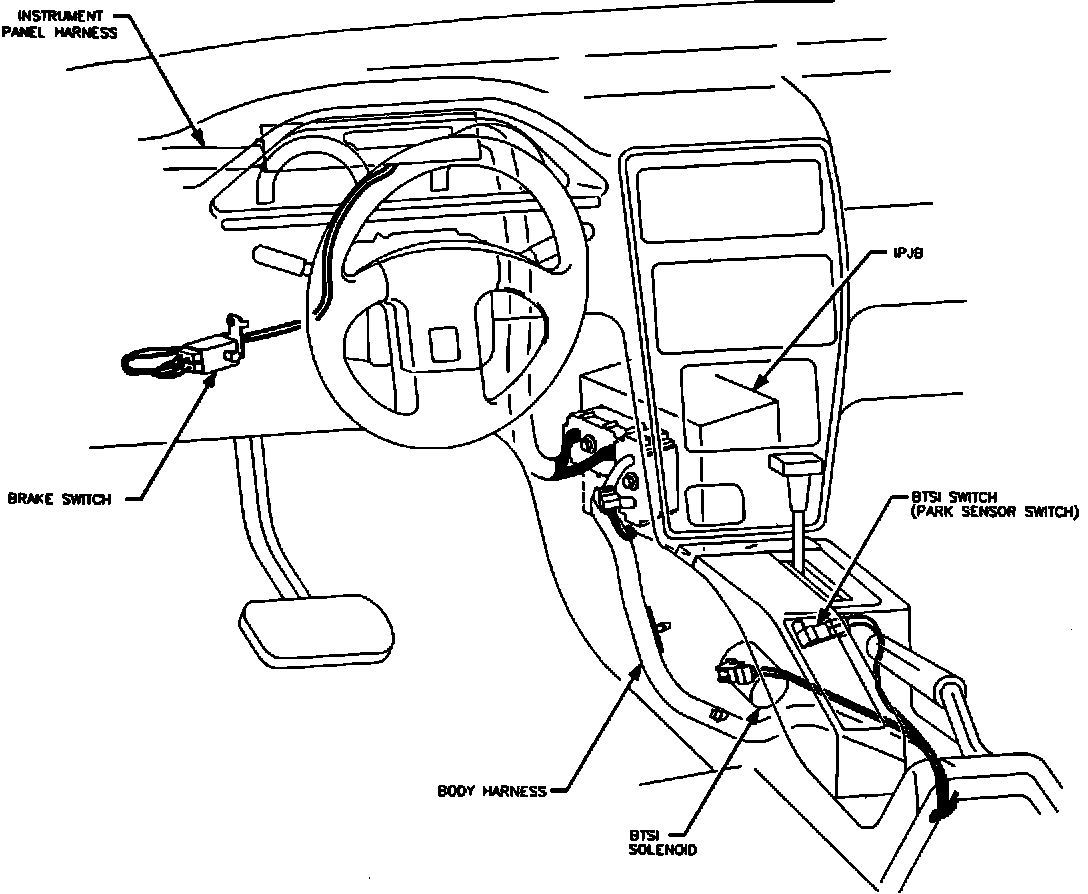 INSTRUMENT PANEL HARNESS

IPJB

BRAKE SWITCH

BTSI SWITCH (PARK SENSOR SWITCH)

BODY HARNESS

BTSI SOLENOID