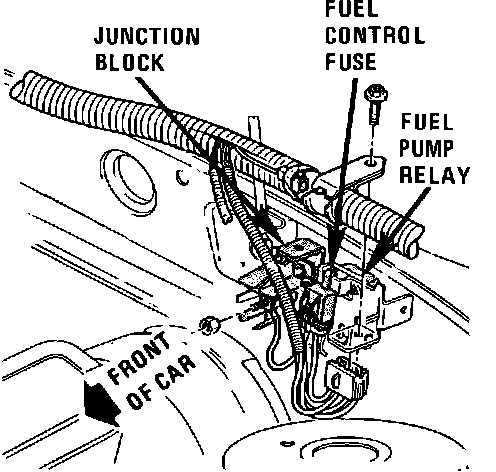 JUNCTION BLOCK

FUEL CONTROL FUSE

FUEL PUMP RELAY

FRONT OF CAR