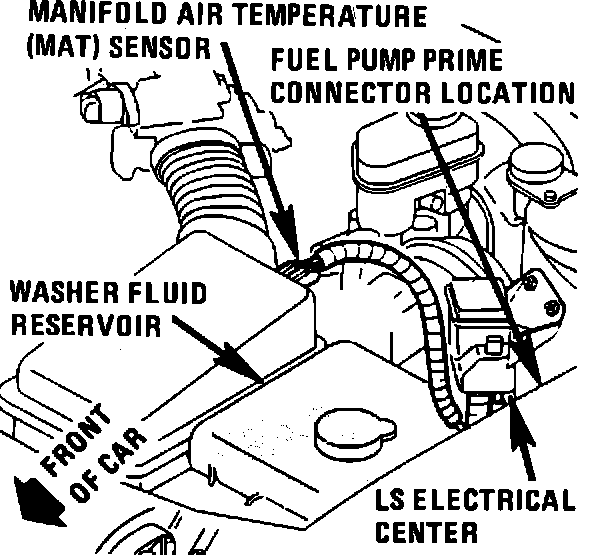 MANIFOLD AIR TEMPERATURE (MAT) SENSOR

FUEL PUMP PRIME CONNECTOR LOCATION

WASHER FLUID RESERVOIR

FRONT OF CAR

LS ELECTRICAL CENTER