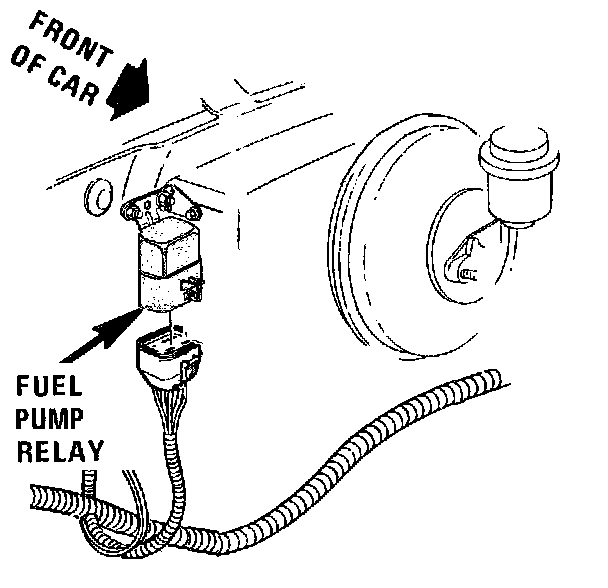 FRONT OF CAR

FUEL PUMP RELAY