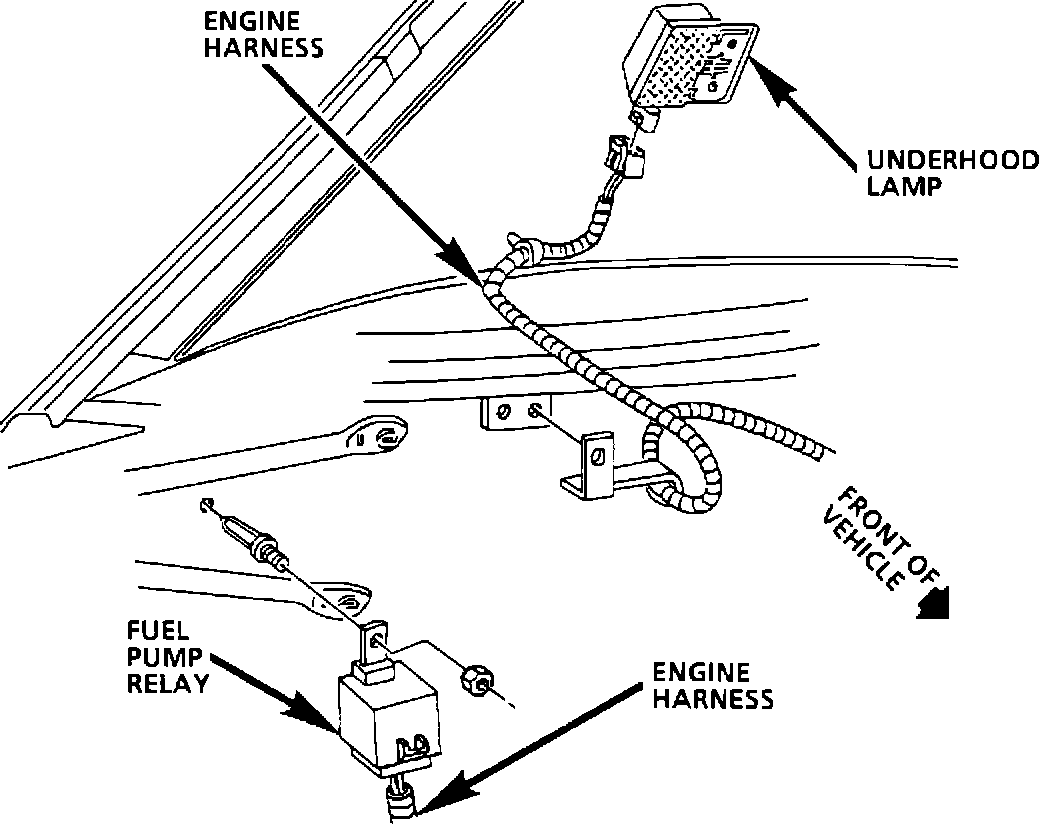 ENGINE HARNESS

UNDERHOOD LAMP

FRONT OF VEHICLE

FUEL PUMP RELAY

ENGINE HARNESS