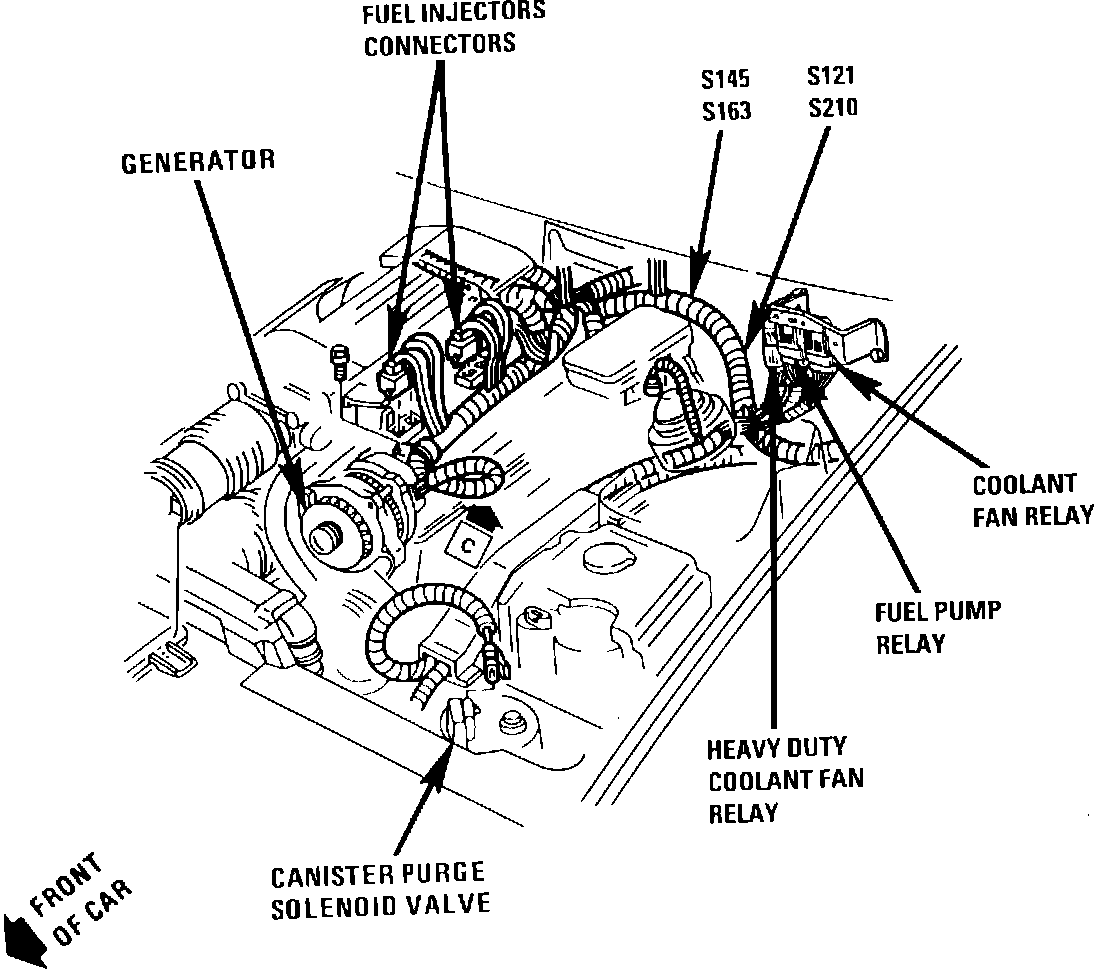 FUEL INJECTORS
CONNECTORS

S145
S163

S121
S210

GENERATOR

C

COOLANT
FAN RELAY

FUEL PUMP
RELAY

HEAVY DUTY
COOLANT FAN
RELAY

CANISTER PURGE
SOLENOID VALVE

FRONT
OF CAR