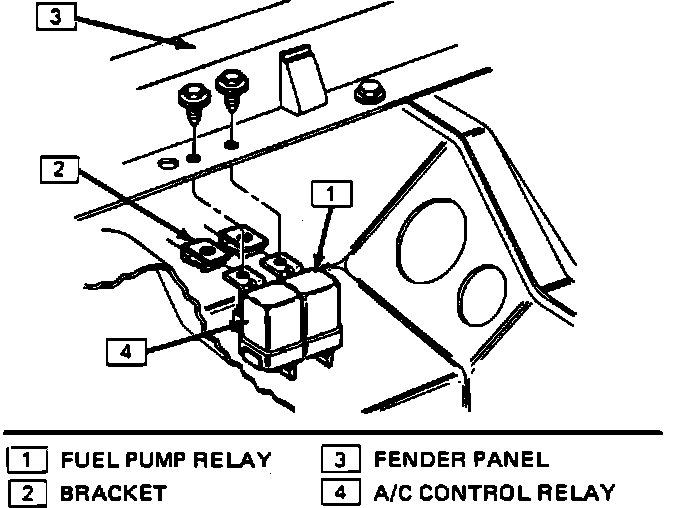 3

2

1

4

1 FUEL PUMP RELAY
2 BRACKET

3 FENDER PANEL
4 A/C CONTROL RELAY