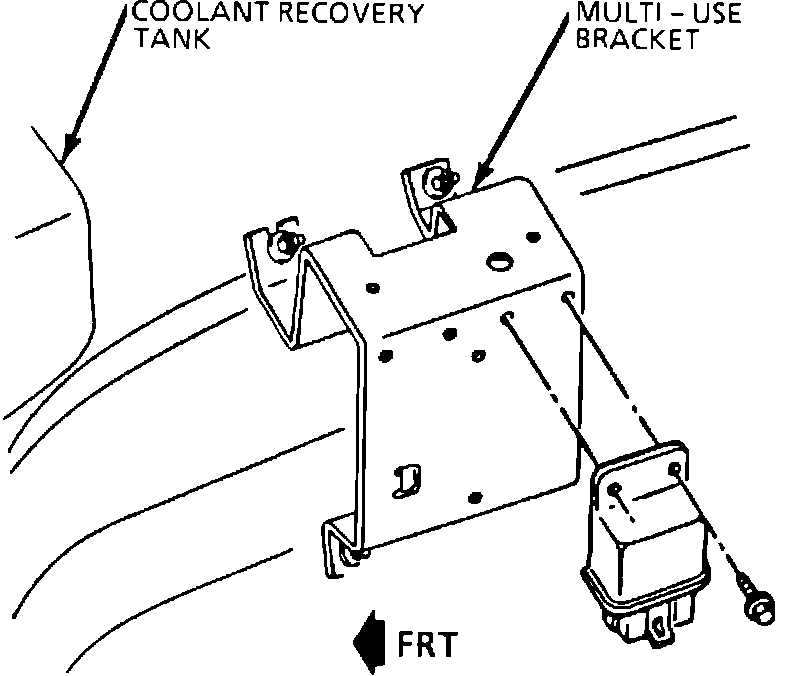 COOLANT RECOVERY TANK

MULTI – USE BRACKET

FRT