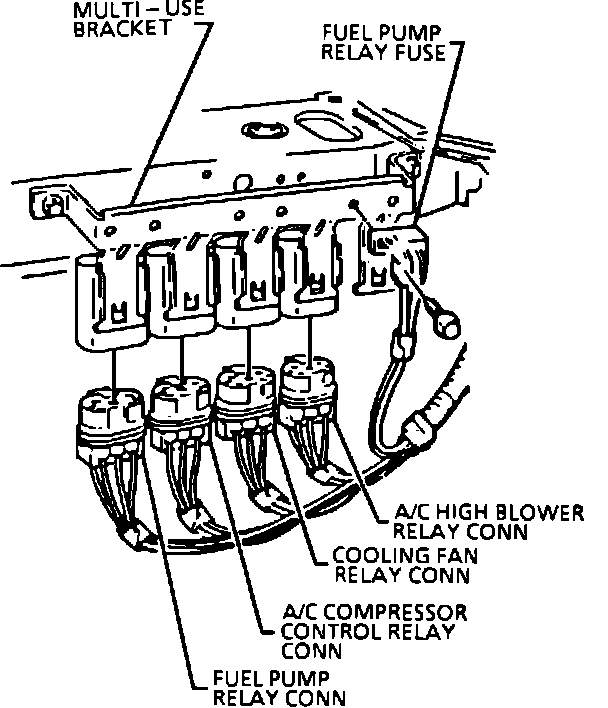 MULTI – USE BRACKET

FUEL PUMP RELAY FUSE

A/C HIGH BLOWER RELAY CONN

COOLING FAN RELAY CONN

A/C COMPRESSOR CONTROL RELAY CONN

FUEL PUMP RELAY CONN