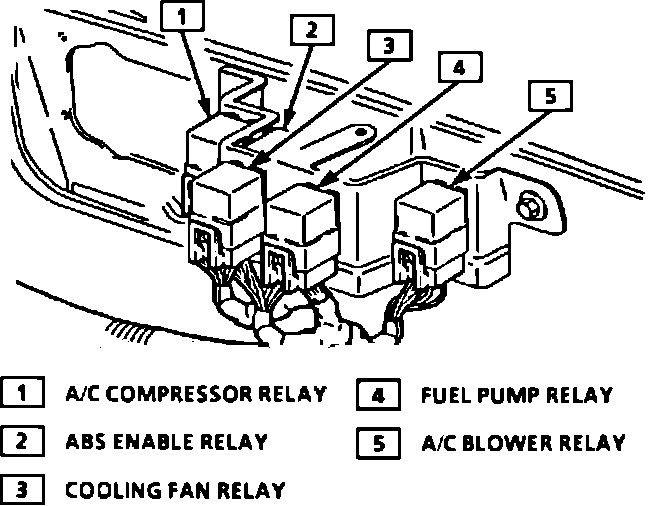 1
2
3
4
5

1 A/C COMPRESSOR RELAY
2 ABS ENABLE RELAY
3 COOLING FAN RELAY

4 FUEL PUMP RELAY
5 A/C BLOWER RELAY