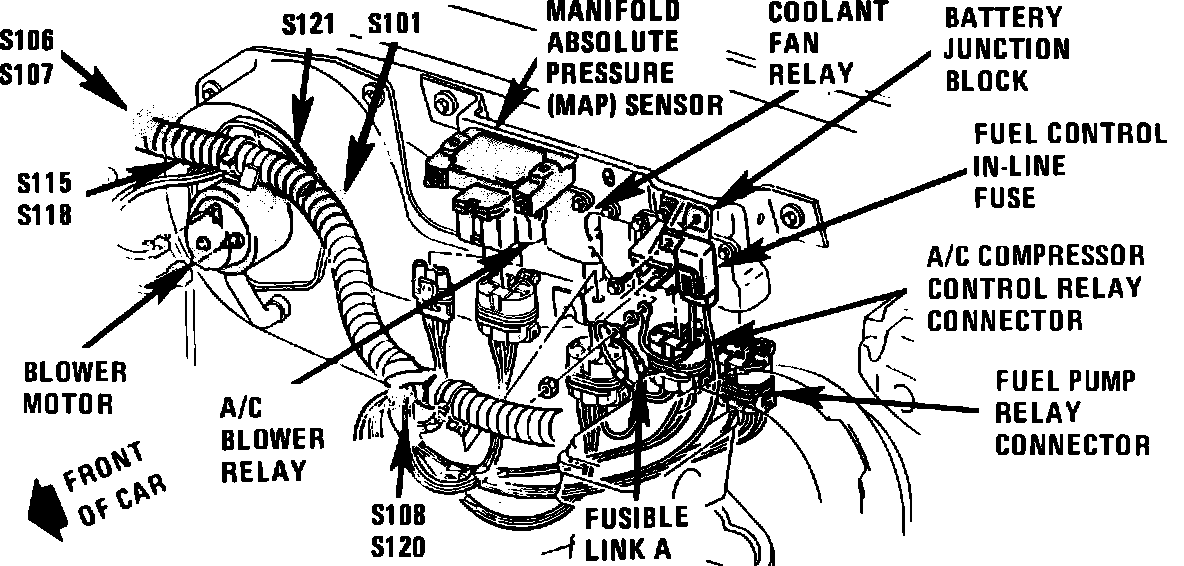 S106
S107

S121

S101

MANIFOLD ABSOLUTE PRESSURE (MAP) SENSOR

COOLANT FAN RELAY

BATTERY JUNCTION BLOCK

FUEL CONTROL IN-LINE FUSE

S115
S118

A/C COMPRESSOR CONTROL RELAY CONNECTOR

BLOWER MOTOR

A/C BLOWER RELAY

FUEL PUMP RELAY CONNECTOR

FRONT OF CAR

S108
S120

FUSIBLE LINK A