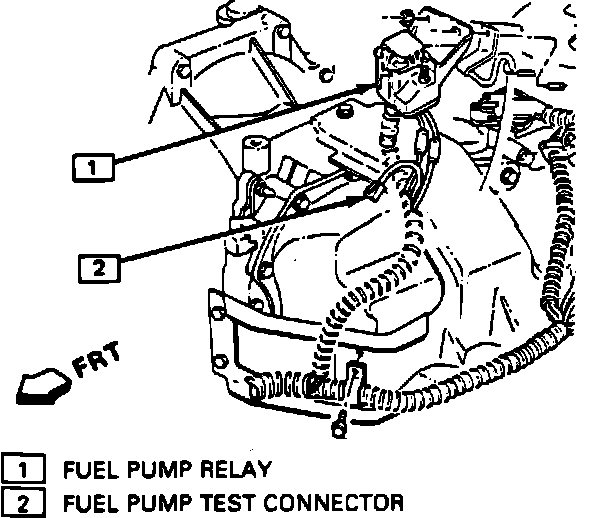 1

2

FRT

1 FUEL PUMP RELAY
2 FUEL PUMP TEST CONNECTOR