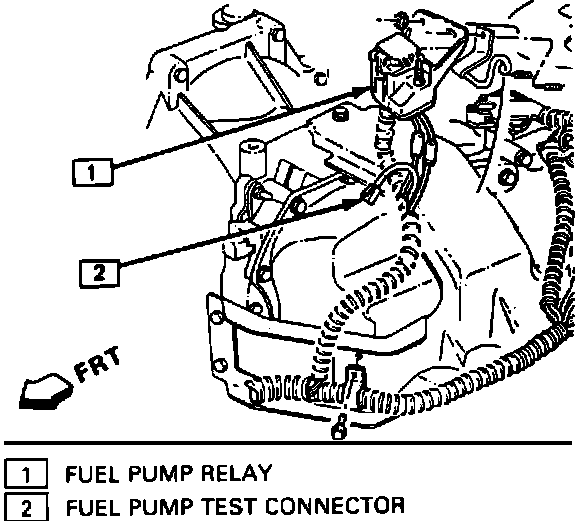 1

2

FRT

1 FUEL PUMP RELAY
2 FUEL PUMP TEST CONNECTOR