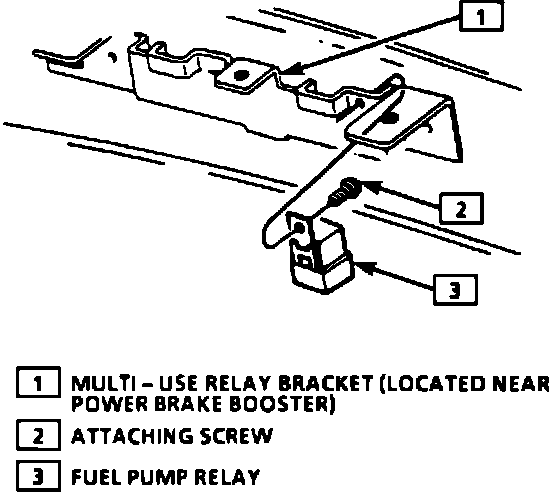 1

2

3

1 MULTI – USE RELAY BRACKET (LOCATED NEAR POWER BRAKE BOOSTER)

2 ATTACHING SCREW

3 FUEL PUMP RELAY