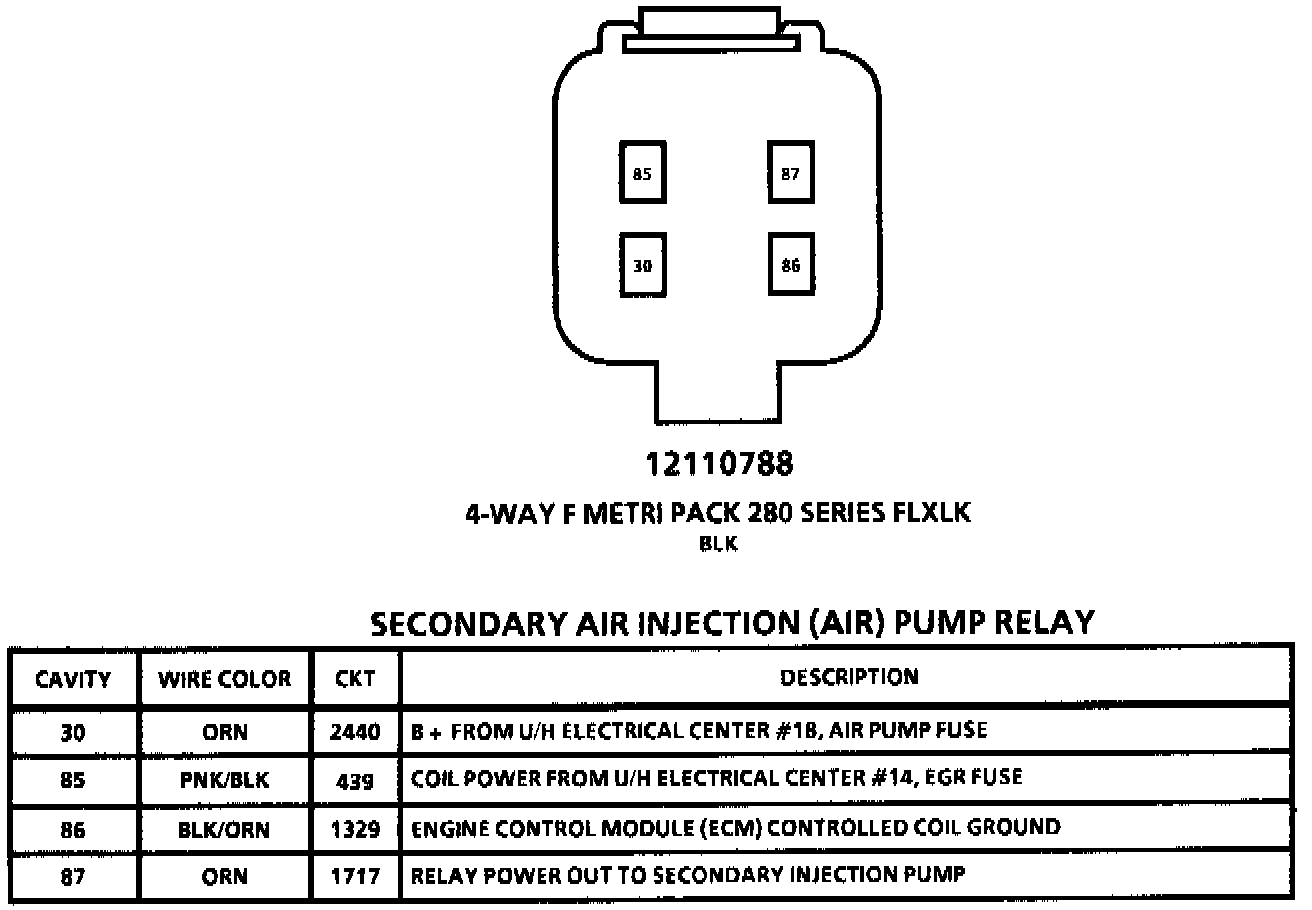 85

87

30

86

12110788

4-WAY F METRI PACK 280 SERIES FLXLK
BLK

SECONDARY AIR INJECTION (AIR) PUMP RELAY

| CAVITY | WIRE COLOR | CKT | DESCRIPTION |
|---|---|---|---|
| 30 | ORN | 2440 | B + FROM U/H ELECTRICAL CENTER #1B, AIR PUMP FUSE |
| 85 | PNK/BLK | 439 | COIL POWER FROM U/H ELECTRICAL CENTER #14, EGR FUSE |
| 86 | BLK/ORN | 1329 | ENGINE CONTROL MODULE (ECM) CONTROLLED COIL GROUND |
| 87 | ORN | 1717 | RELAY POWER OUT TO SECONDARY INJECTION PUMP |