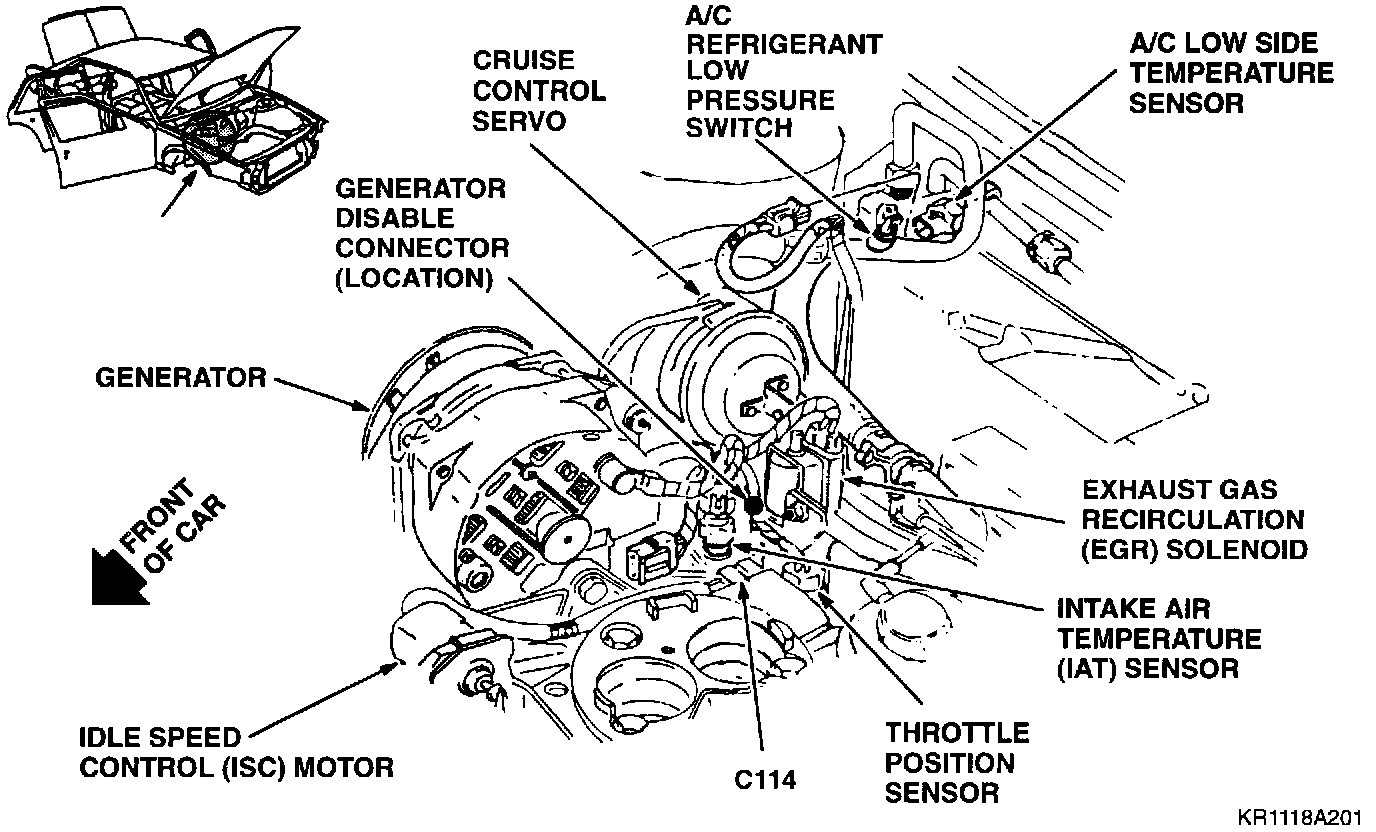 CRUISE CONTROL SERVO

A/C REFRIGERANT LOW PRESSURE SWITCH

A/C LOW SIDE TEMPERATURE SENSOR

GENERATOR DISABLE CONNECTOR (LOCATION)

GENERATOR

FRONT OF CAR

EXHAUST GAS RECIRCULATION (EGR) SOLENOID

INTAKE AIR TEMPERATURE (IAT) SENSOR

IDLE SPEED CONTROL (ISC) MOTOR

C114

THROTTLE POSITION SENSOR

KR1118A201