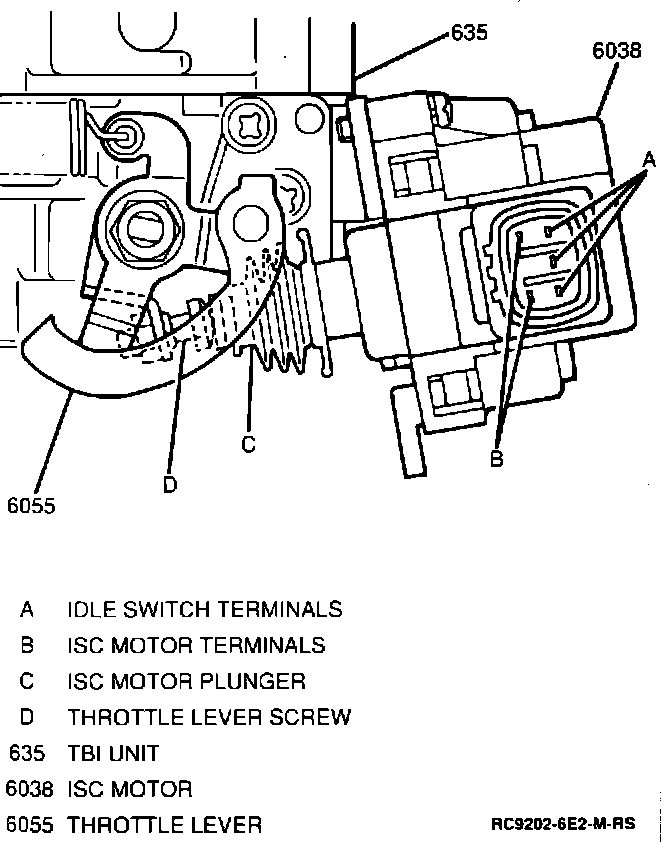 635
6038
A
C
B
D
6055

A IDLE SWITCH TERMINALS
B ISC MOTOR TERMINALS
C ISC MOTOR PLUNGER
D THROTTLE LEVER SCREW
635 TBI UNIT
6038 ISC MOTOR
6055 THROTTLE LEVER

RC9202-6E2-M-RS