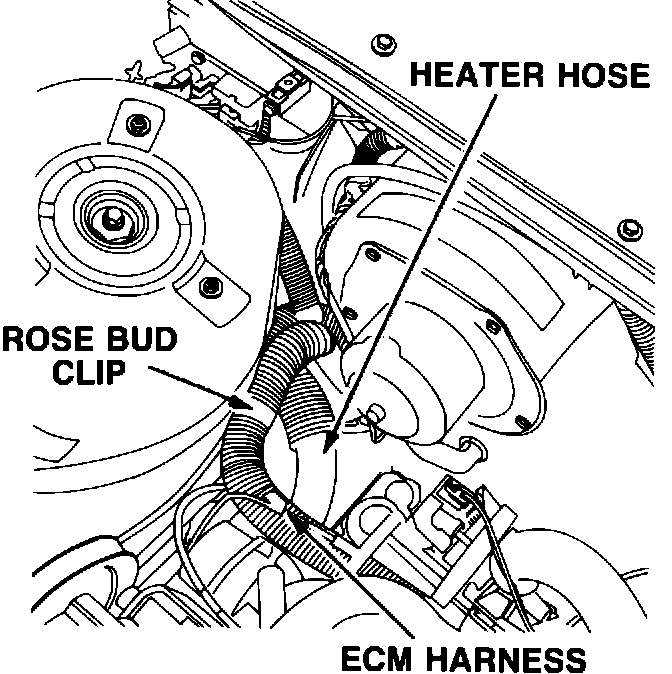 HEATER HOSE

ROSE BUD CLIP

ECM HARNESS