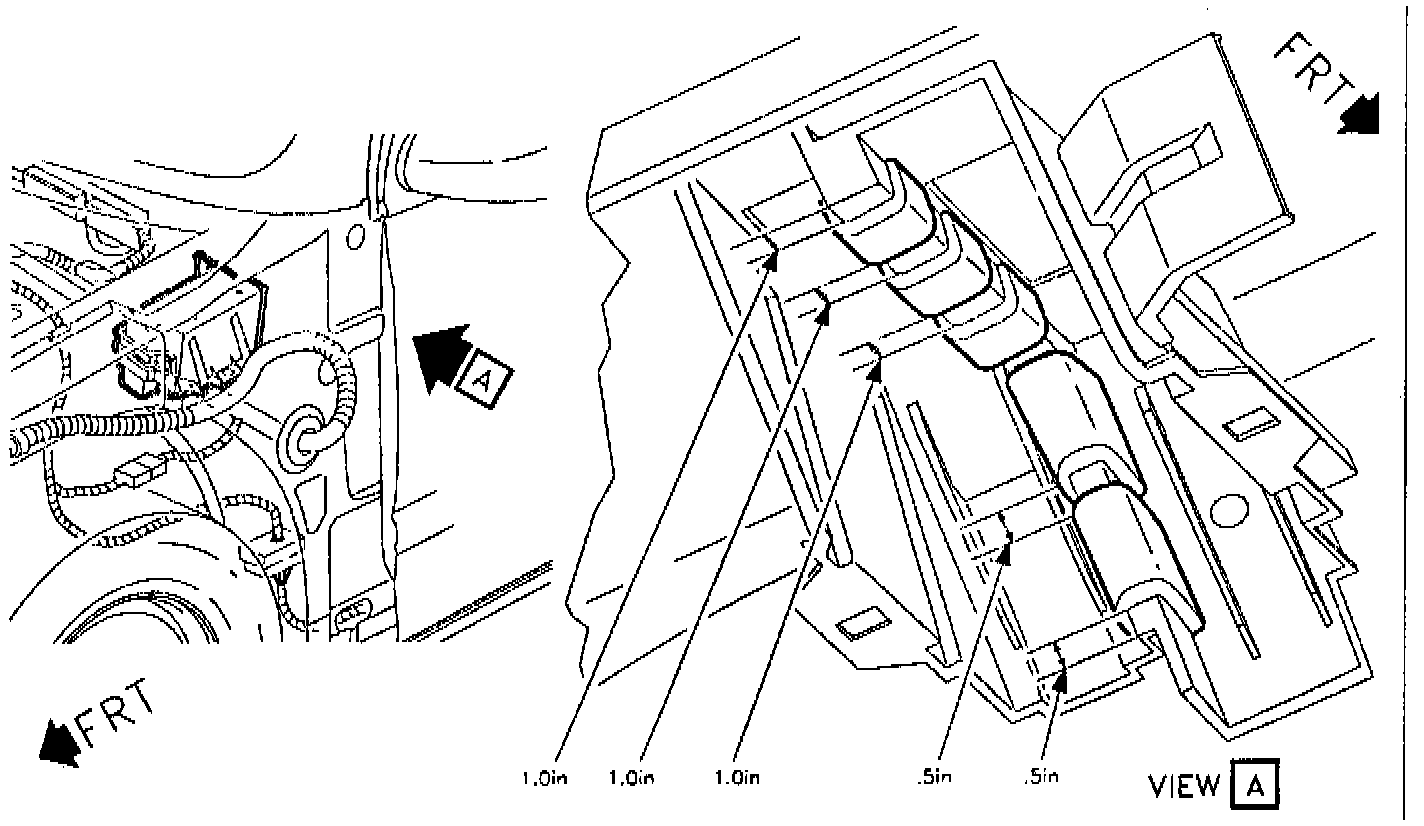 FRT

A

FRT

1.0in 1.0in 1.0in .5in .5in

VIEW A