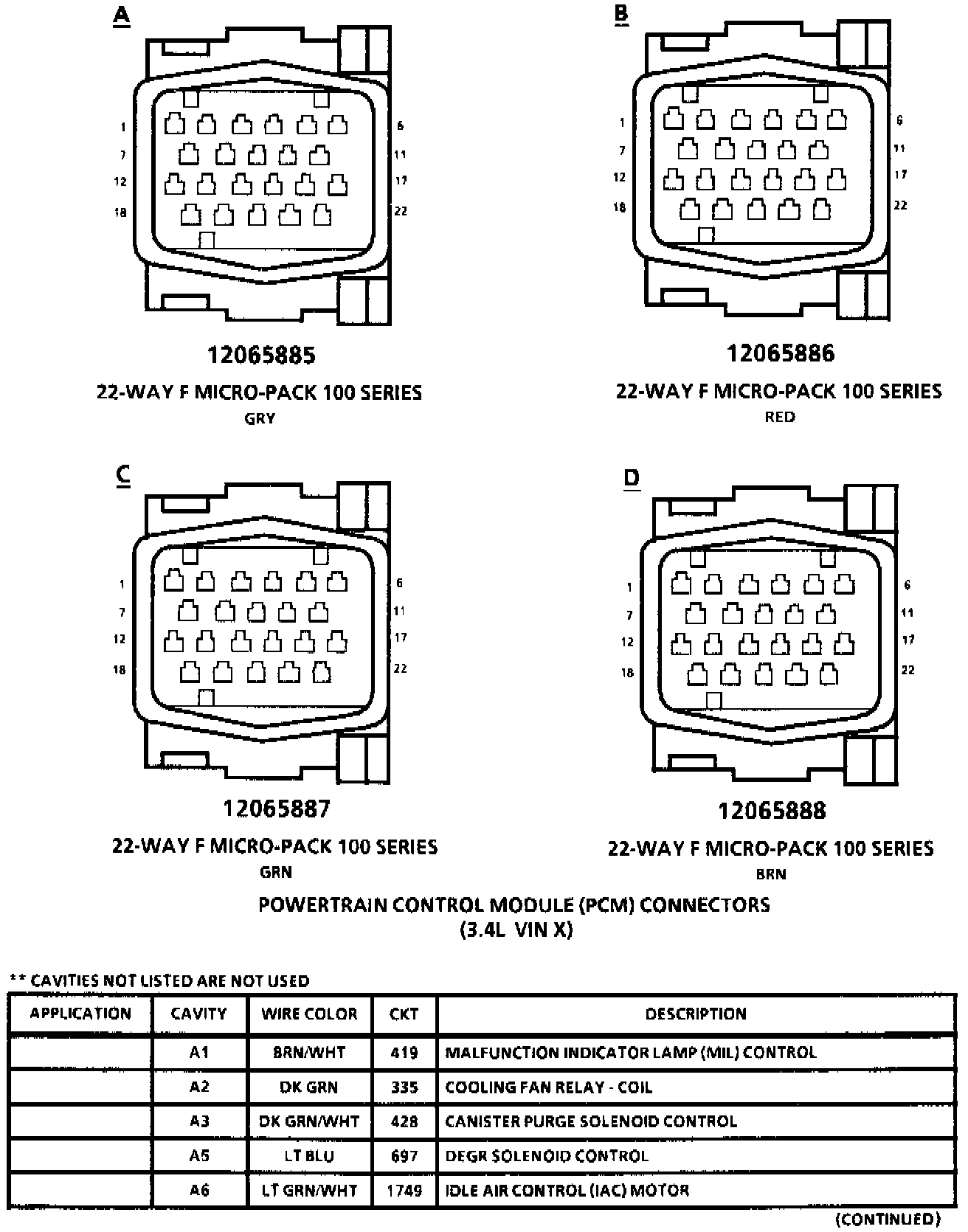 A

1
7
12
18

6
11
17
22

12065885

22-WAY F MICRO-PACK 100 SERIES
GRY

B

1
7
12
18

6
11
17
22

12065886

22-WAY F MICRO-PACK 100 SERIES
RED

C

1
7
12
18

6
11
17
22

12065887

22-WAY F MICRO-PACK 100 SERIES
GRN

D

1
7
12
18

6
11
17
22

12065888

22-WAY F MICRO-PACK 100 SERIES
BRN

POWERTRAIN CONTROL MODULE (PCM) CONNECTORS
(3.4L VIN X)

** CAVITIES NOT LISTED ARE NOT USED

| APPLICATION | CAVITY | WIRE COLOR | CKT | DESCRIPTION |
|---|---|---|---|---|
| | A1 | BRN/WHT | 419 | MALFUNCTION INDICATOR LAMP (MIL) CONTROL |
| | A2 | DK GRN | 335 | COOLING FAN RELAY - COIL |
| | A3 | DK GRN/WHT | 428 | CANISTER PURGE SOLENOID CONTROL |
| | A5 | LT BLU | 697 | DEGR SOLENOID CONTROL |
| | A6 | LT GRN/WHT | 1749 | IDLE AIR CONTROL (IAC) MOTOR |

(CONTINUED)