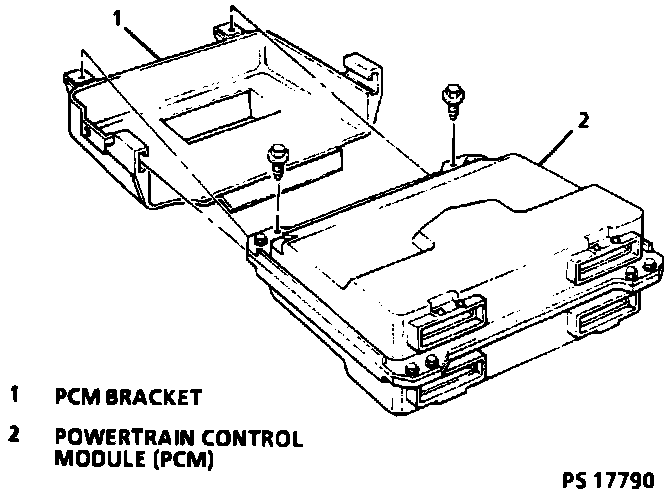 1

2

1 PCM BRACKET

2 POWERTRAIN CONTROL MODULE (PCM)

PS 17790