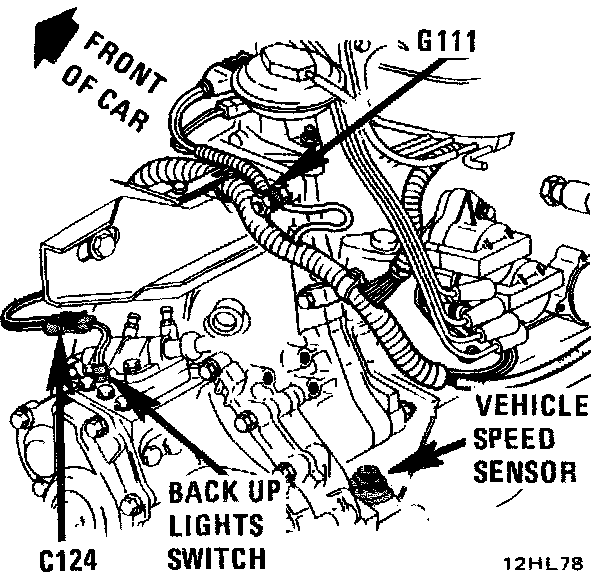 FRONT OF CAR

G111

VEHICLE SPEED SENSOR

BACK UP LIGHTS SWITCH

C124

12HL78