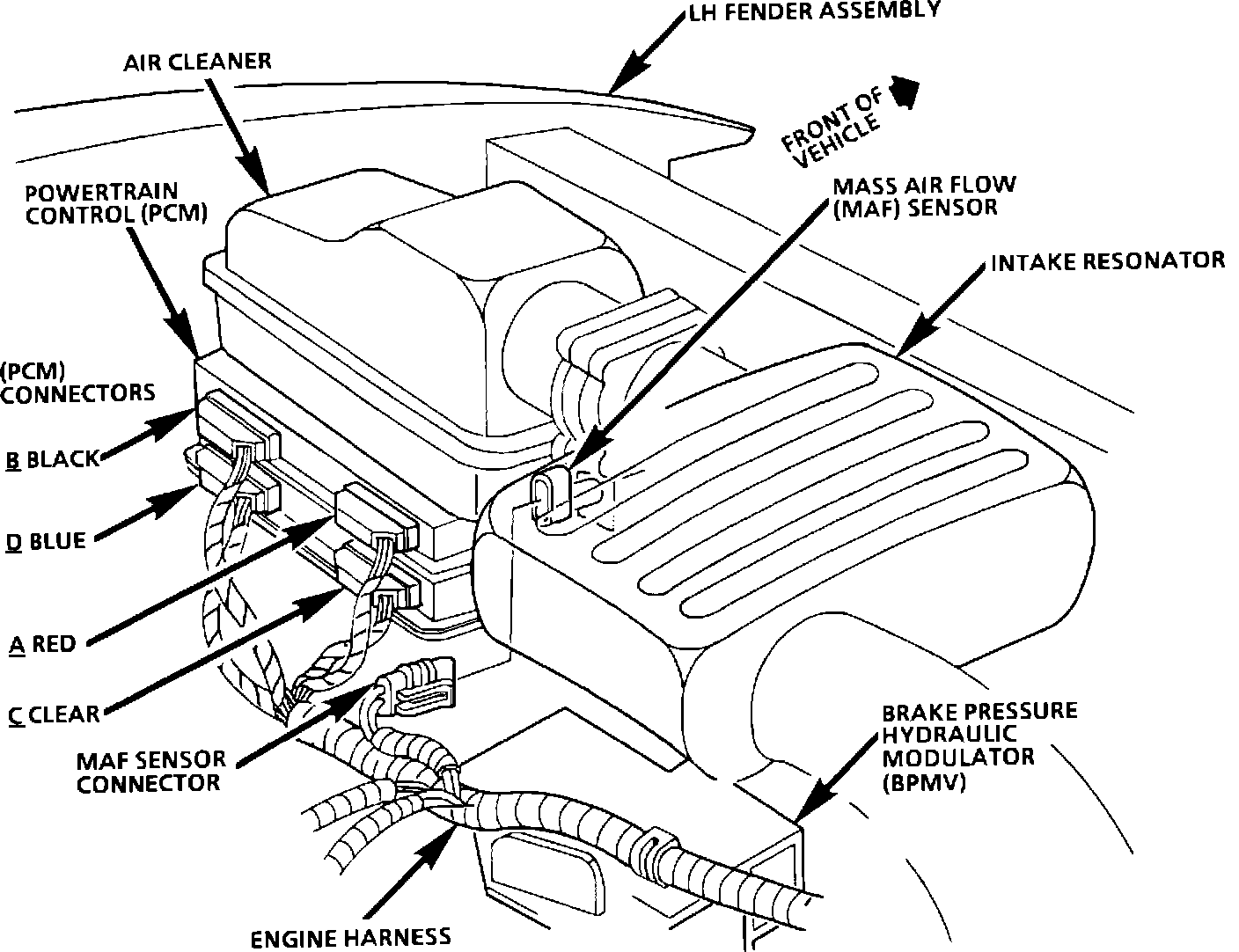 LH FENDER ASSEMBLY

AIR CLEANER

FRONT OF VEHICLE

POWERTRAIN CONTROL (PCM)

MASS AIR FLOW (MAF) SENSOR

INTAKE RESONATOR

(PCM) CONNECTORS

B BLACK

D BLUE

A RED

C CLEAR

MAF SENSOR CONNECTOR

BRAKE PRESSURE HYDRAULIC MODULATOR (BPMV)

ENGINE HARNESS