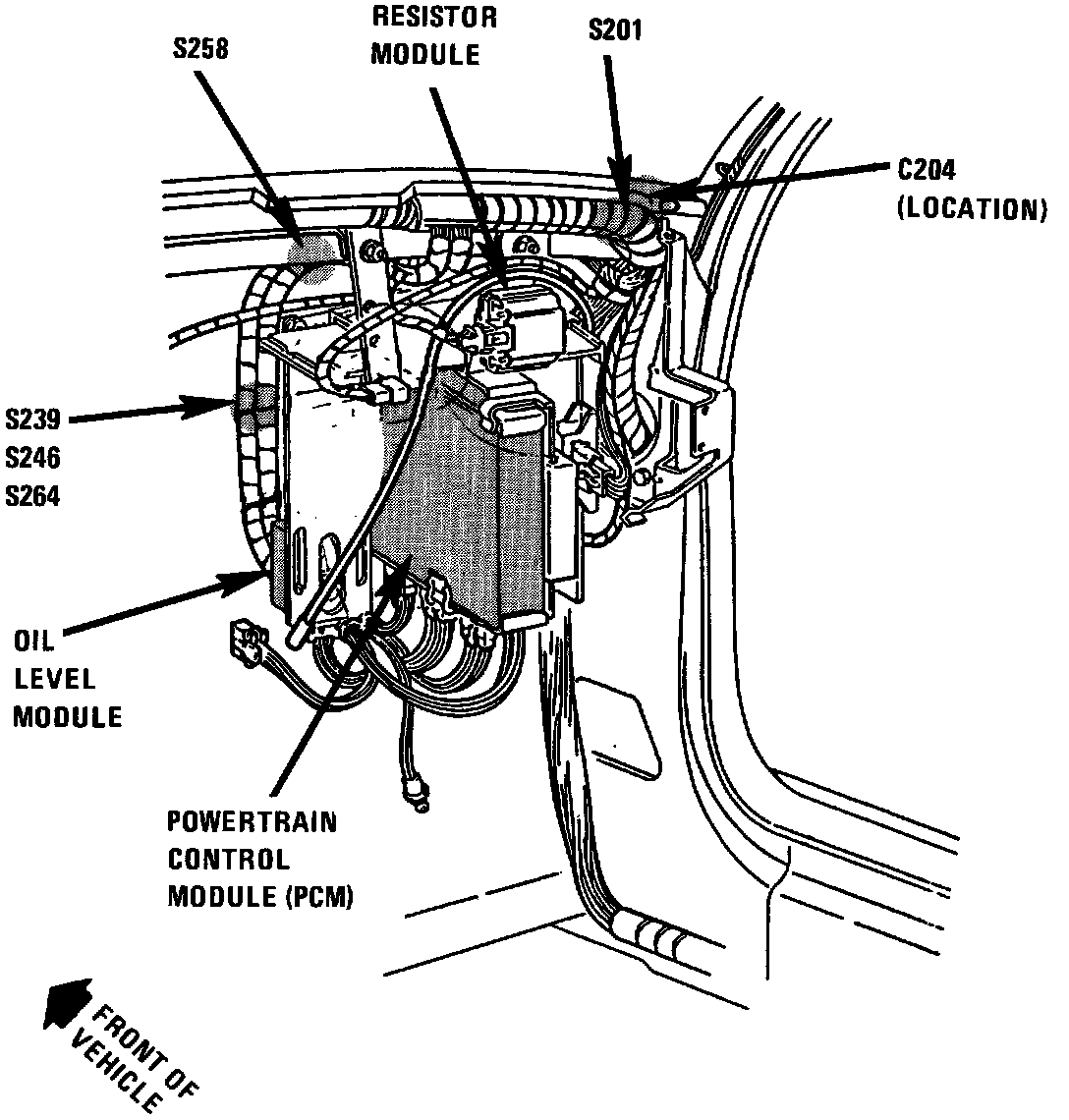 S258

RESISTOR MODULE

S201

C204 (LOCATION)

S239
S246
S264

OIL LEVEL MODULE

POWERTRAIN CONTROL MODULE (PCM)

FRONT OF VEHICLE