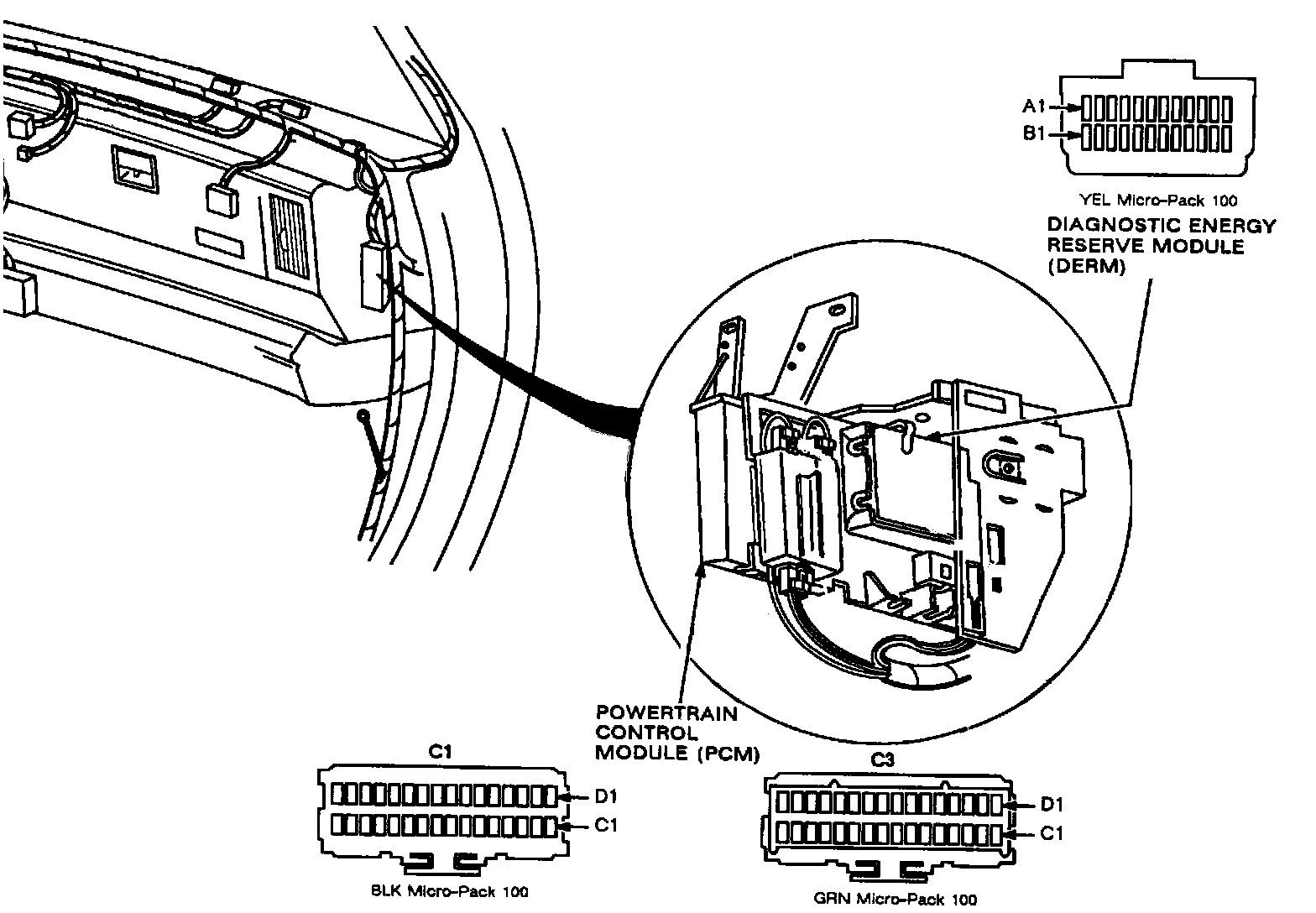 A1
B1
YEL Micro-Pack 100
DIAGNOSTIC ENERGY RESERVE MODULE (DERM)

POWERTRAIN CONTROL MODULE (PCM)

C1
D1
C1
BLK Micro-Pack 100

C3
D1
C1
GRN Micro-Pack 100