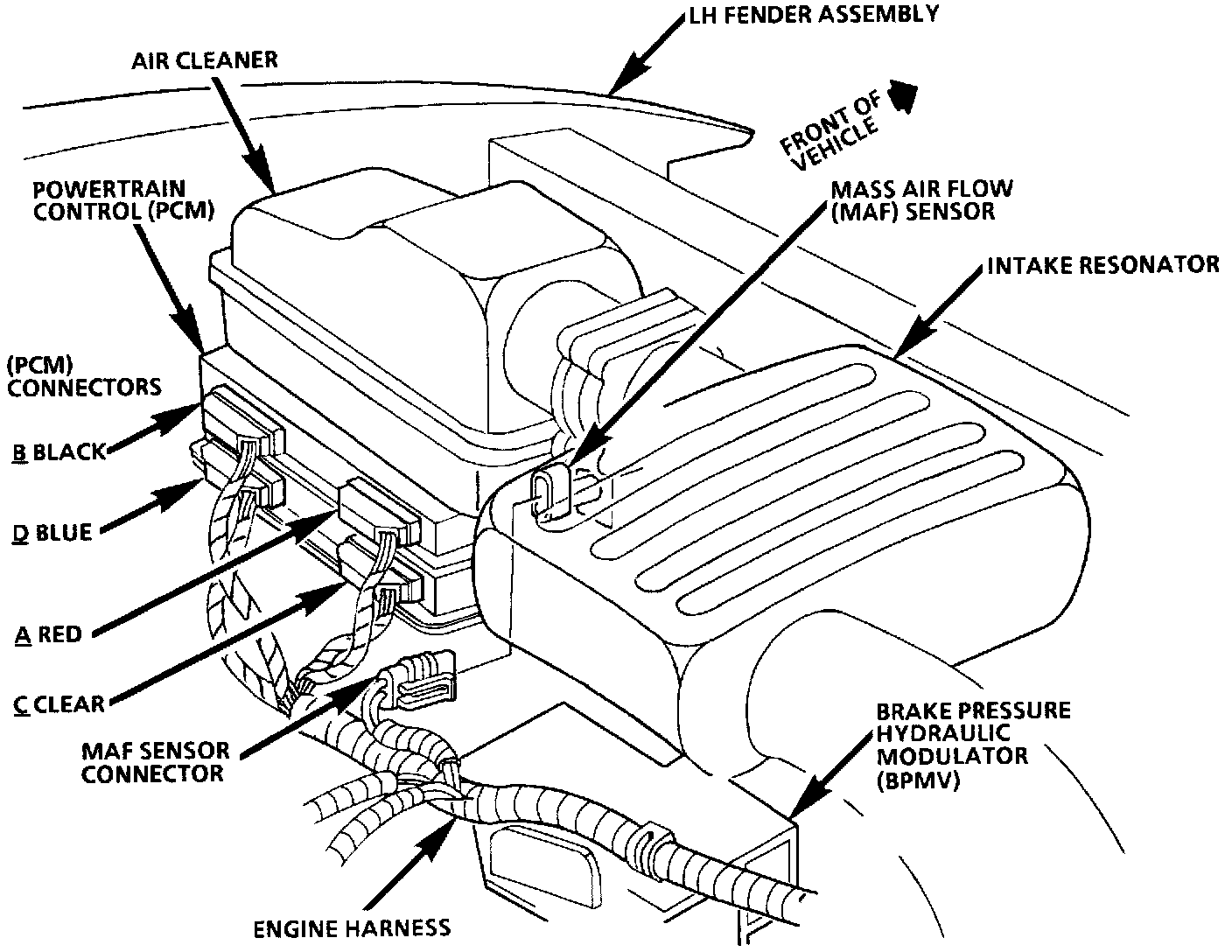 LH FENDER ASSEMBLY

AIR CLEANER

FRONT OF VEHICLE

POWERTRAIN CONTROL (PCM)

MASS AIR FLOW (MAF) SENSOR

INTAKE RESONATOR

(PCM) CONNECTORS

B BLACK

D BLUE

A RED

C CLEAR

MAF SENSOR CONNECTOR

BRAKE PRESSURE HYDRAULIC MODULATOR (BPMV)

ENGINE HARNESS