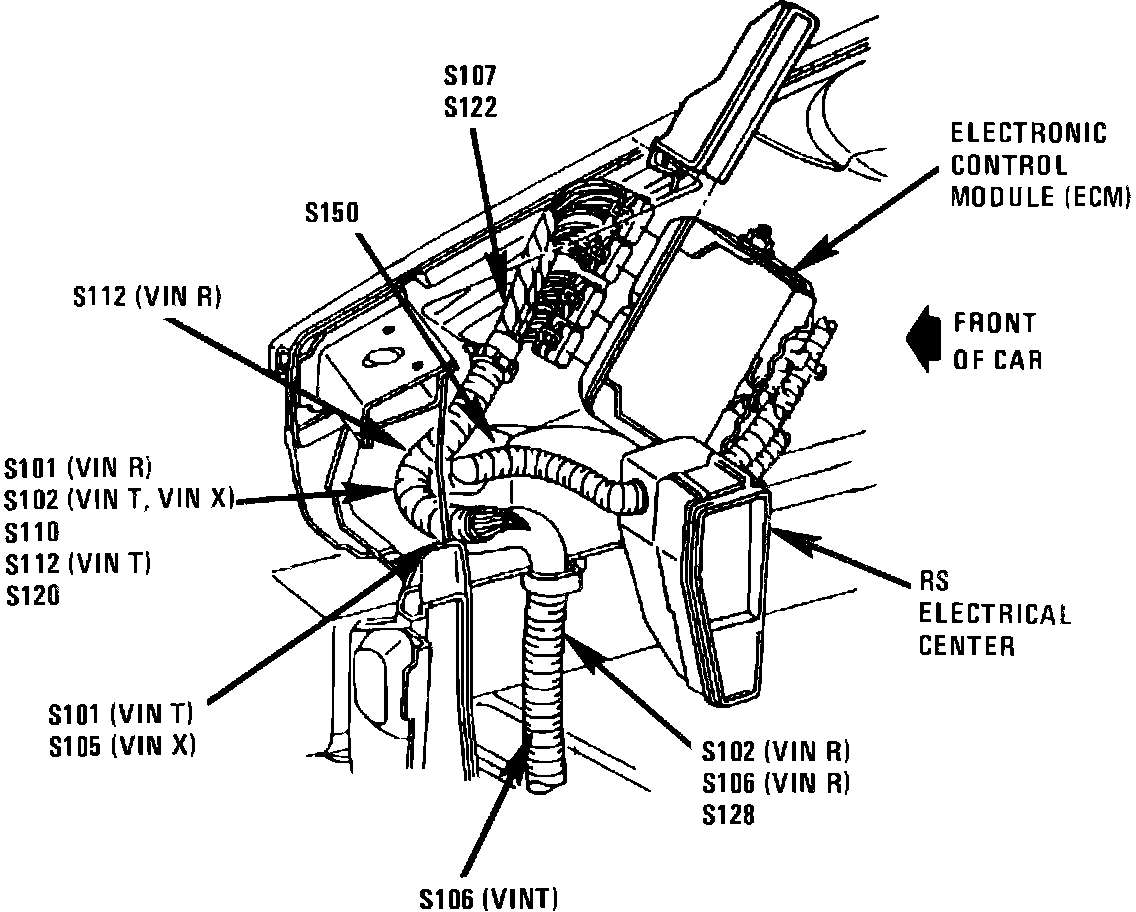 S107
S122

ELECTRONIC
CONTROL
MODULE (ECM)

S150

S112 (VIN R)

FRONT
OF CAR

S101 (VIN R)
S102 (VIN T, VIN X)
S110
S112 (VIN T)
S120

RS
ELECTRICAL
CENTER

S101 (VIN T)
S105 (VIN X)

S102 (VIN R)
S106 (VIN R)
S128

S106 (VINT)