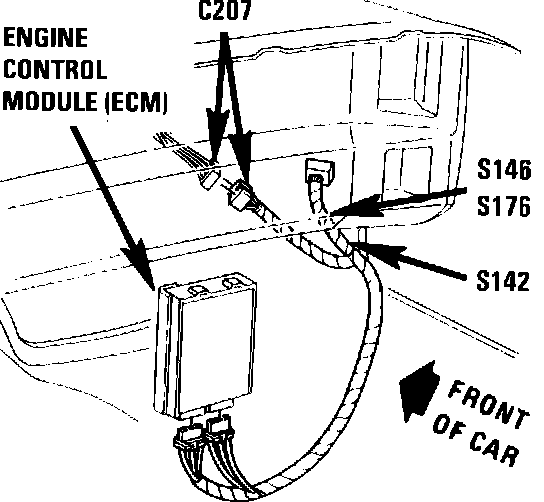 C207

ENGINE CONTROL MODULE (ECM)

S146
S176

S142

FRONT OF CAR