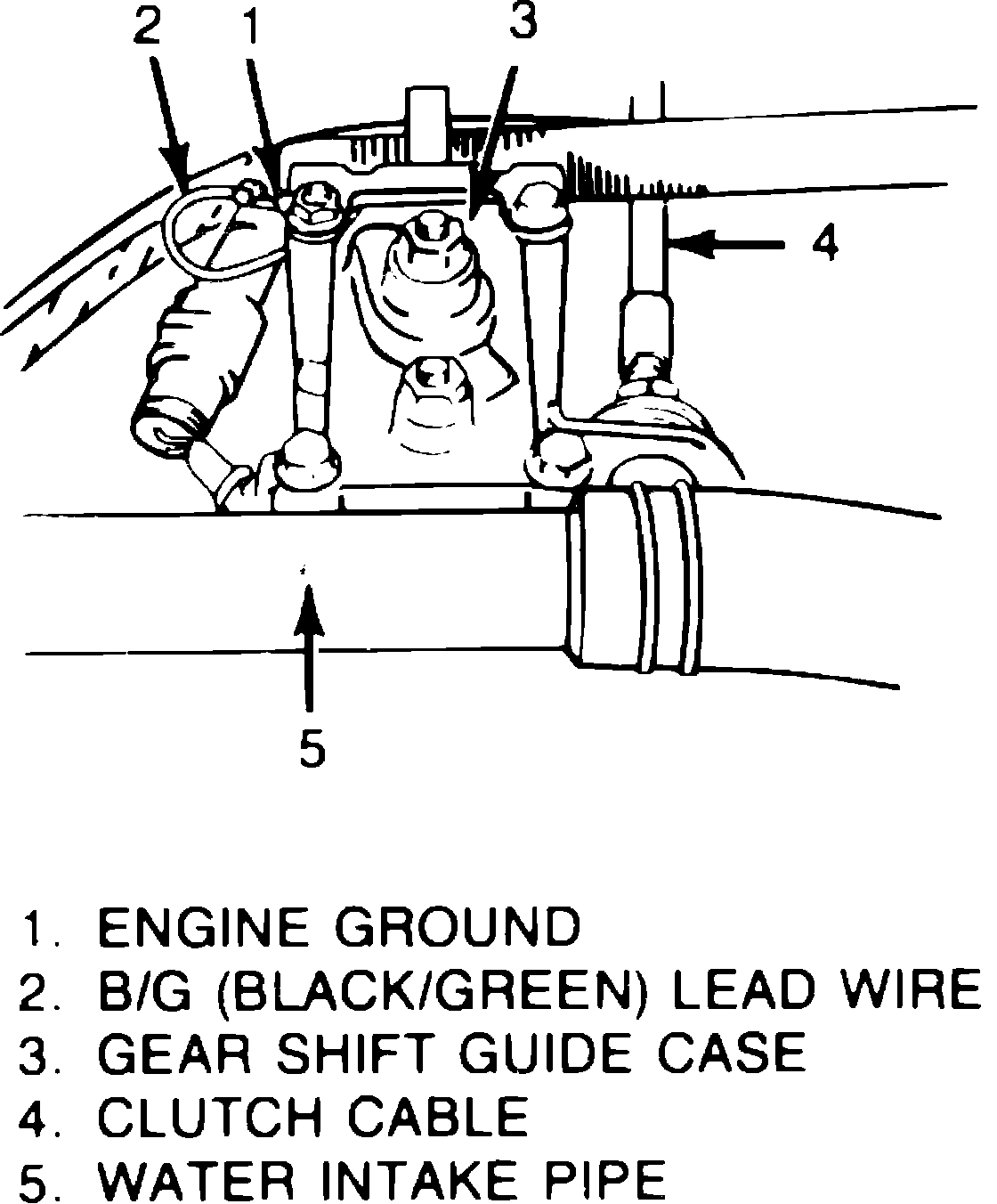 2 1 3

4

5

1. ENGINE GROUND
2. B/G (BLACK/GREEN) LEAD WIRE
3. GEAR SHIFT GUIDE CASE
4. CLUTCH CABLE
5. WATER INTAKE PIPE