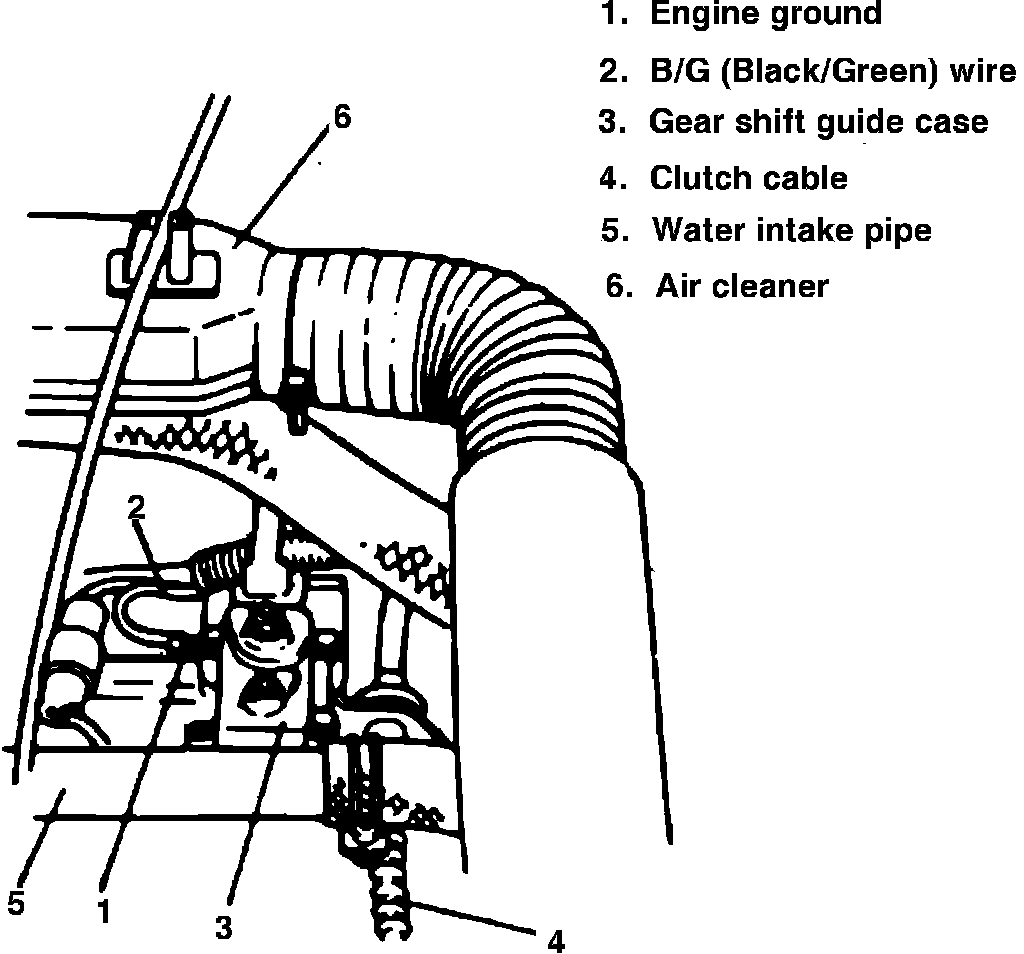 1. Engine ground
2. B/G (Black/Green) wire
3. Gear shift guide case
4. Clutch cable
5. Water intake pipe
6. Air cleaner

6
2
5
1
3
4