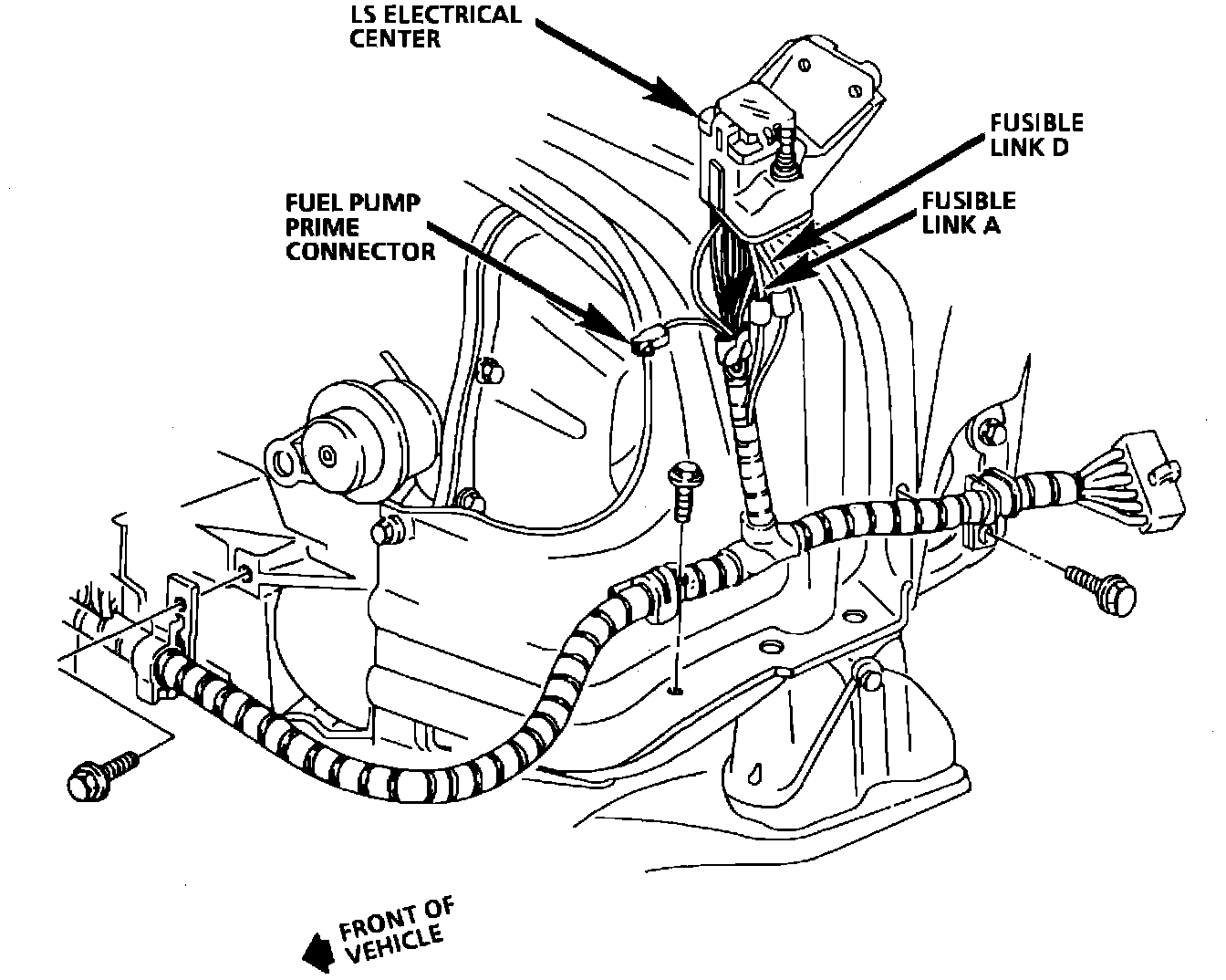 LS ELECTRICAL CENTER

FUSIBLE LINK D

FUSIBLE LINK A

FUEL PUMP PRIME CONNECTOR

FRONT OF VEHICLE