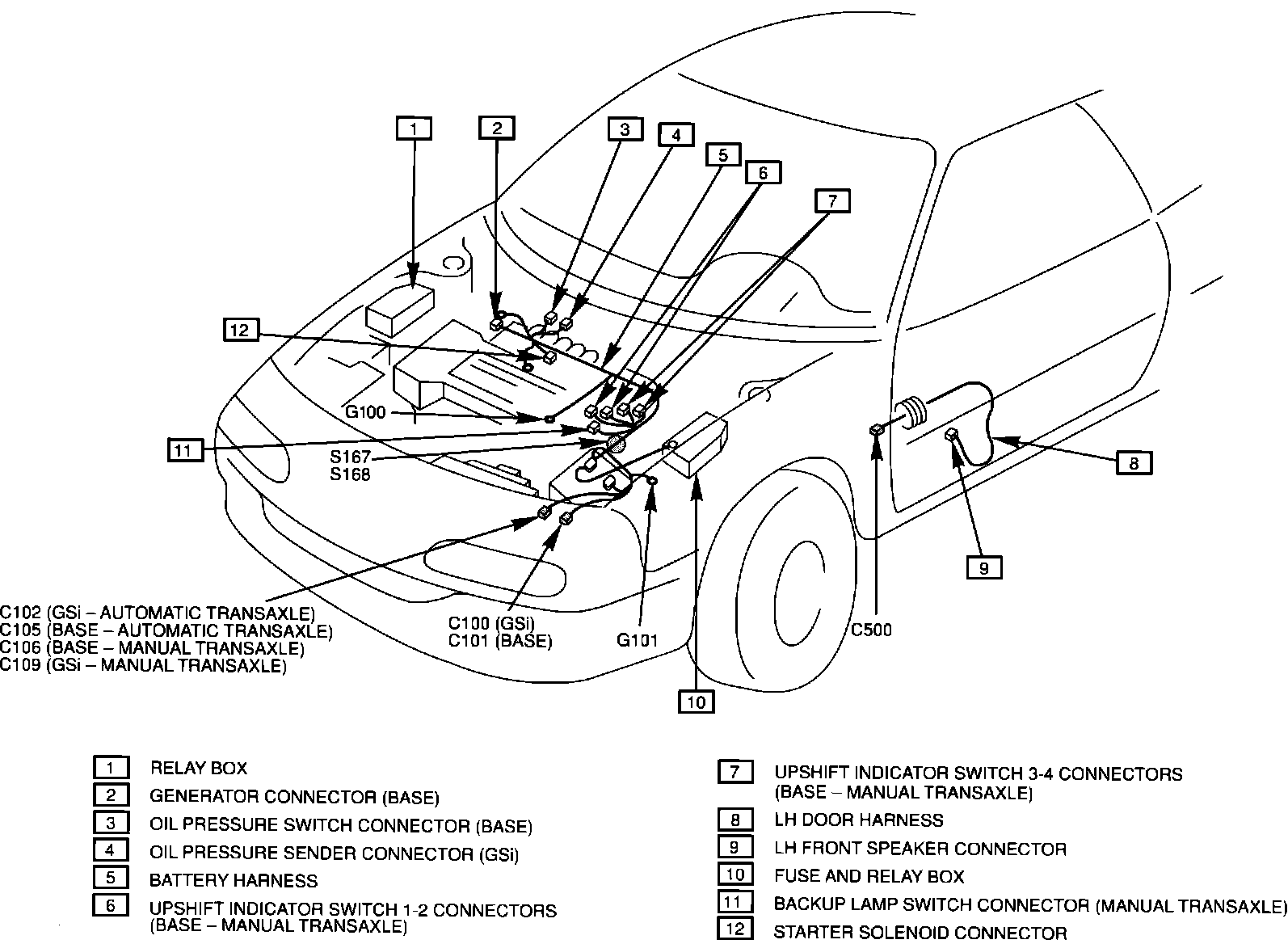 1
2
3
4
5
6
7
12
G100
11
S167
S168
8
9
C102 (GSi – AUTOMATIC TRANSAXLE)
C105 (BASE – AUTOMATIC TRANSAXLE)
C106 (BASE – MANUAL TRANSAXLE)
C109 (GSi – MANUAL TRANSAXLE)
C100 (GSi)
C101 (BASE)
G101
C500
10

1 RELAY BOX
2 GENERATOR CONNECTOR (BASE)
3 OIL PRESSURE SWITCH CONNECTOR (BASE)
4 OIL PRESSURE SENDER CONNECTOR (GSi)
5 BATTERY HARNESS
6 UPSHIFT INDICATOR SWITCH 1-2 CONNECTORS (BASE – MANUAL TRANSAXLE)

7 UPSHIFT INDICATOR SWITCH 3-4 CONNECTORS (BASE – MANUAL TRANSAXLE)
8 LH DOOR HARNESS
9 LH FRONT SPEAKER CONNECTOR
10 FUSE AND RELAY BOX
11 BACKUP LAMP SWITCH CONNECTOR (MANUAL TRANSAXLE)
12 STARTER SOLENOID CONNECTOR