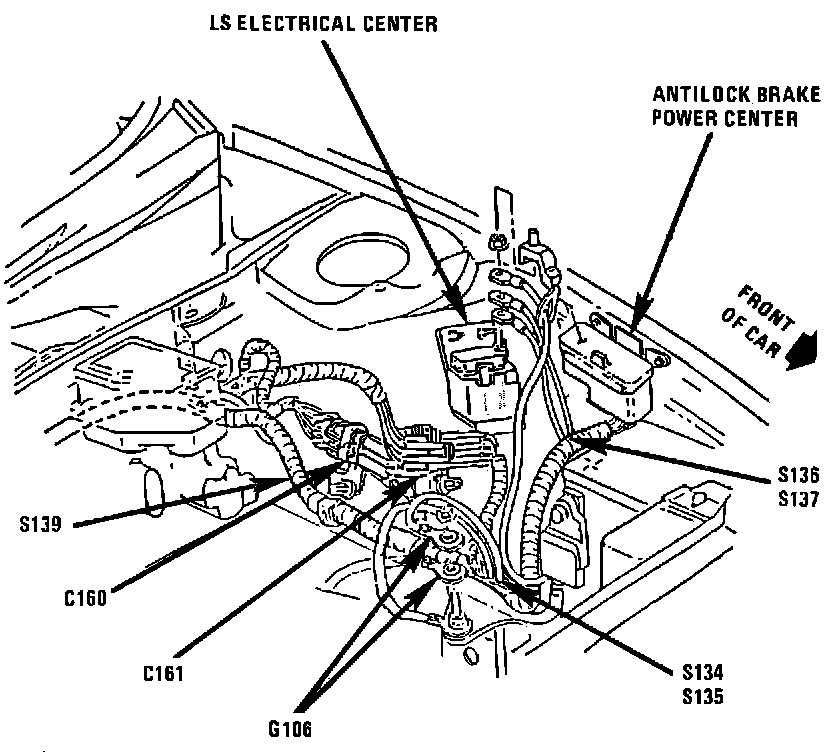 LS ELECTRICAL CENTER

ANTILOCK BRAKE POWER CENTER

FRONT OF CAR

S136
S137

S139

C160

C161

G106

S134
S135