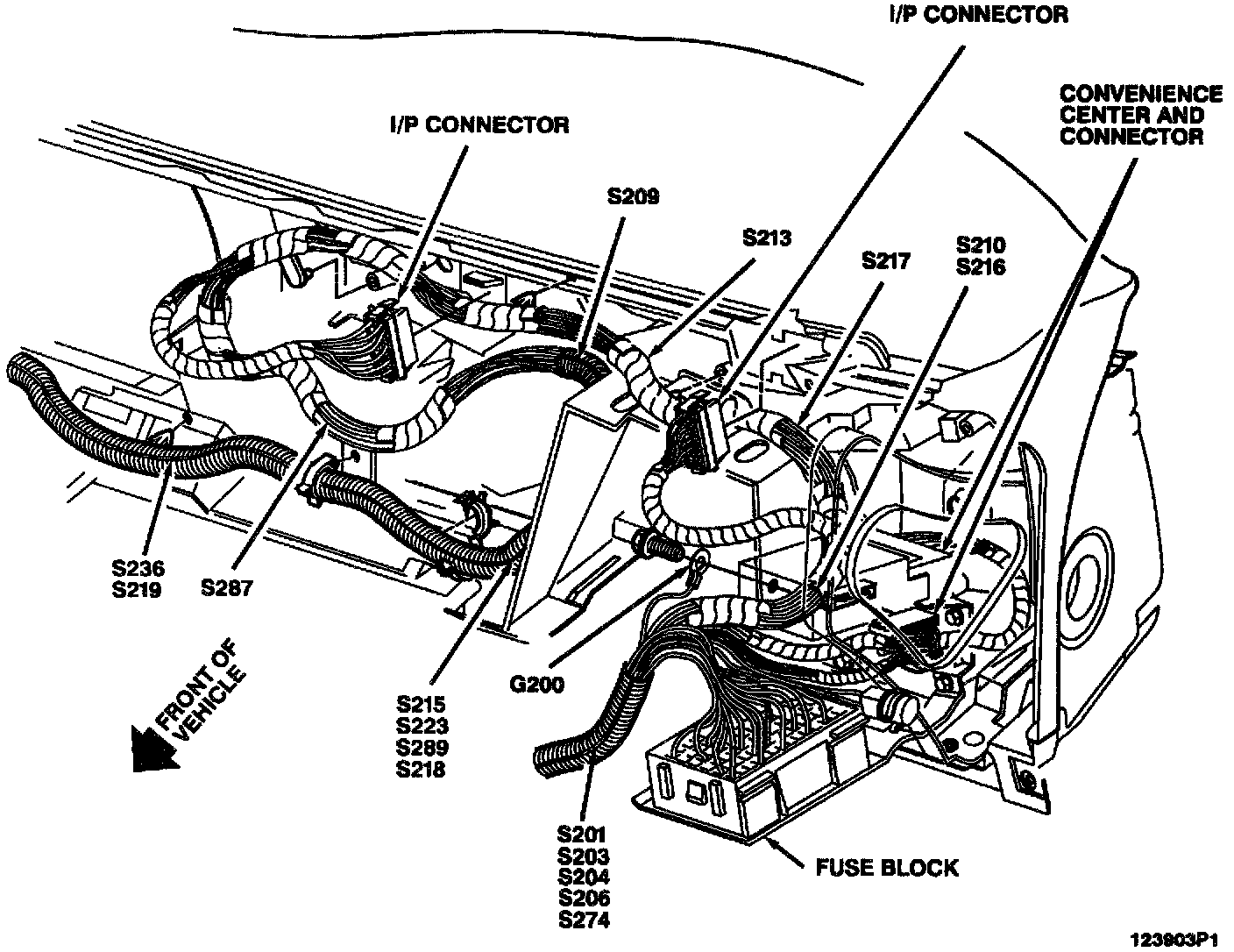 I/P CONNECTOR

CONVENIENCE CENTER AND CONNECTOR

I/P CONNECTOR

S209

S213

S217

S210
S216

S236
S219

S287

FRONT OF VEHICLE

S215
S223
S289
S218

G200

S201
S203
S204
S206
S274

FUSE BLOCK

123903P1