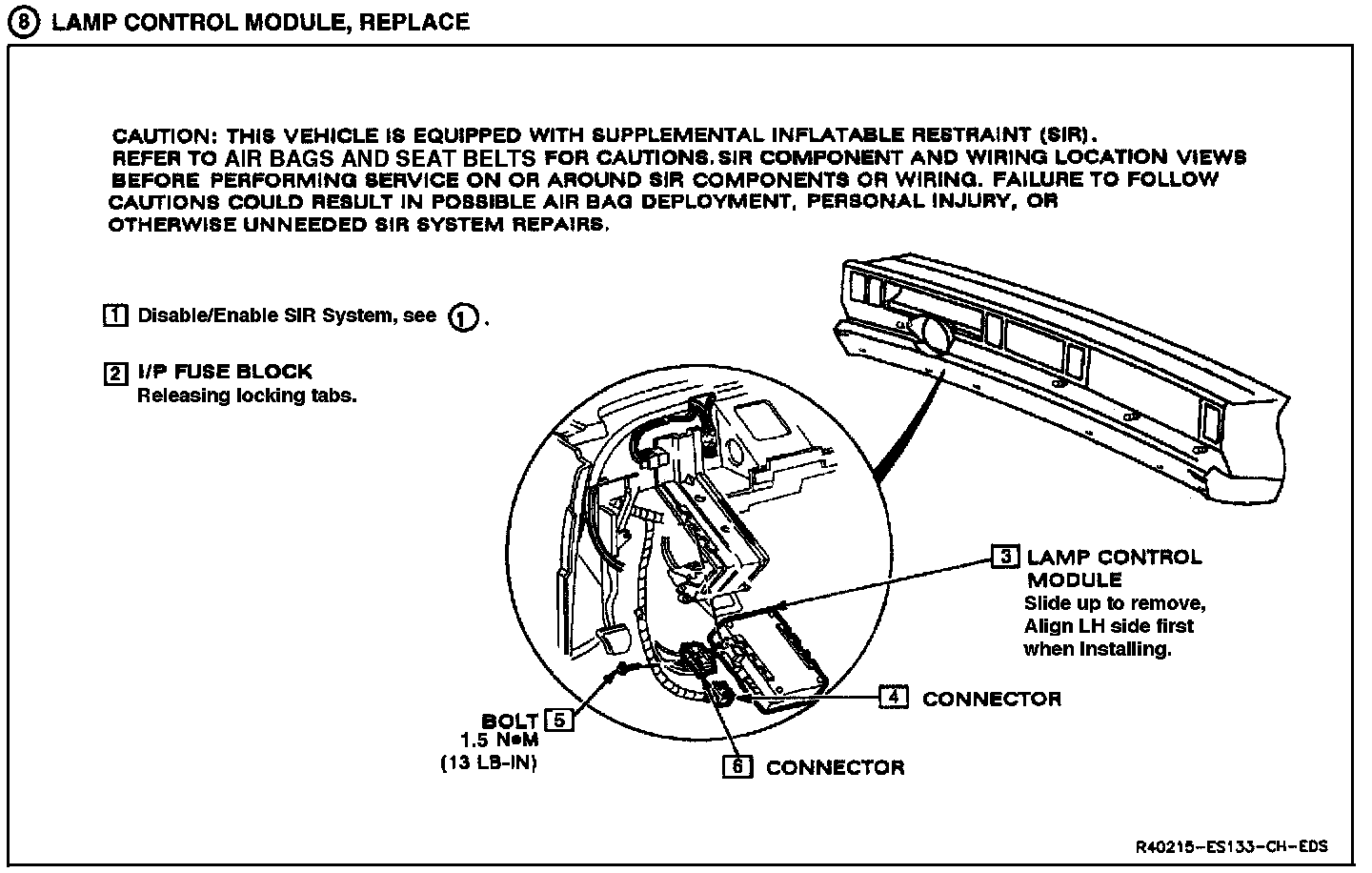 8 LAMP CONTROL MODULE, REPLACE

CAUTION: THIS VEHICLE IS EQUIPPED WITH SUPPLEMENTAL INFLATABLE RESTRAINT (SIR). REFER TO AIR BAGS AND SEAT BELTS FOR CAUTIONS, SIR COMPONENT AND WIRING LOCATION VIEWS BEFORE PERFORMING SERVICE ON OR AROUND SIR COMPONENTS OR WIRING. FAILURE TO FOLLOW CAUTIONS COULD RESULT IN POSSIBLE AIR BAG DEPLOYMENT, PERSONAL INJURY, OR OTHERWISE UNNEEDED SIR SYSTEM REPAIRS.

1 Disable/Enable SIR System, see 1.

2 I/P FUSE BLOCK
Releasing locking tabs.

3 LAMP CONTROL MODULE
Slide up to remove, Align LH side first when installing.

4 CONNECTOR

BOLT 5
1.5 N•M
(13 LB-IN)

6 CONNECTOR

R40215-ES133-CH-EDS