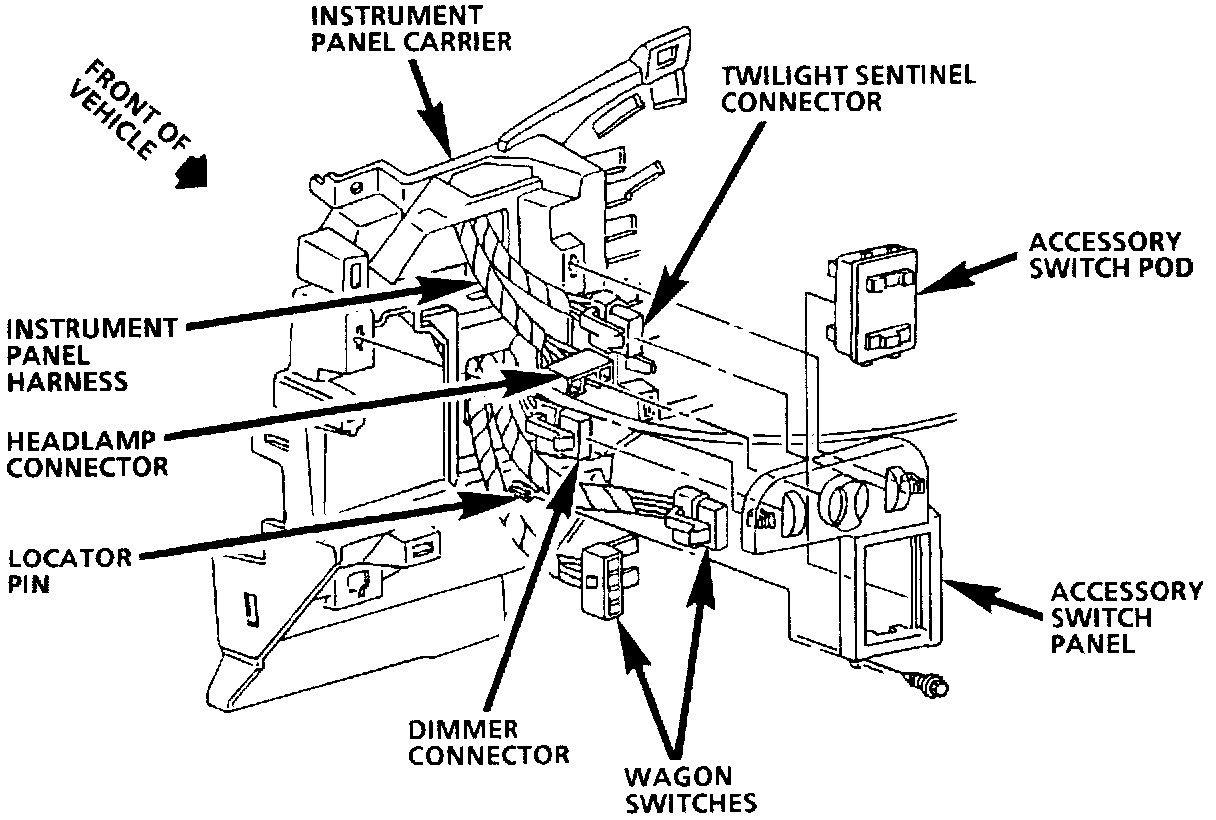 INSTRUMENT PANEL CARRIER

FRONT OF VEHICLE

TWILIGHT SENTINEL CONNECTOR

ACCESSORY SWITCH POD

INSTRUMENT PANEL HARNESS

HEADLAMP CONNECTOR

LOCATOR PIN

ACCESSORY SWITCH PANEL

DIMMER CONNECTOR

WAGON SWITCHES