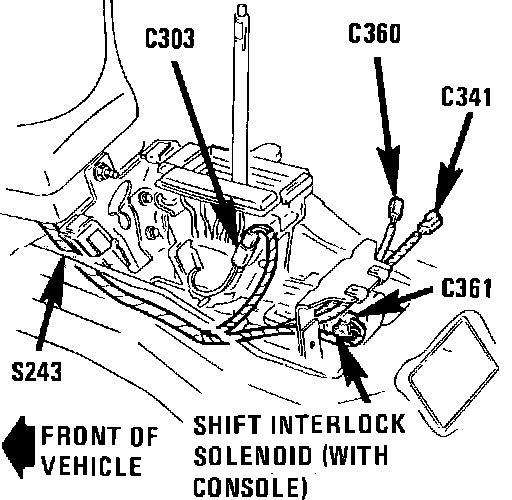 C303

C360

C341

C361

S243

FRONT OF VEHICLE

SHIFT INTERLOCK SOLENOID (WITH CONSOLE)