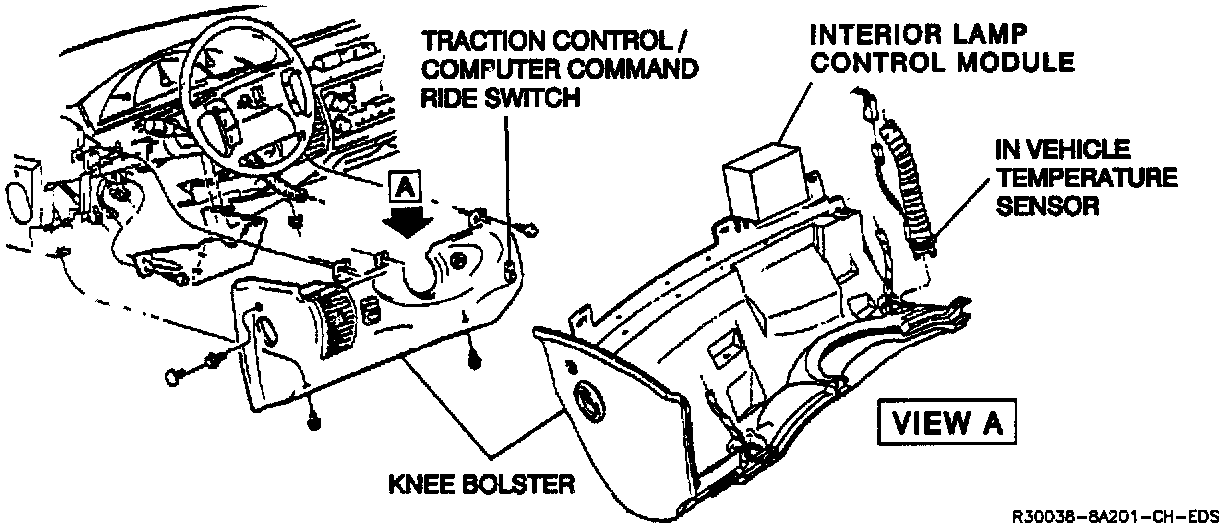 TRACTION CONTROL / COMPUTER COMMAND RIDE SWITCH

INTERIOR LAMP CONTROL MODULE

IN VEHICLE TEMPERATURE SENSOR

A

VIEW A

KNEE BOLSTER

R30038-8A201-CH-EDS