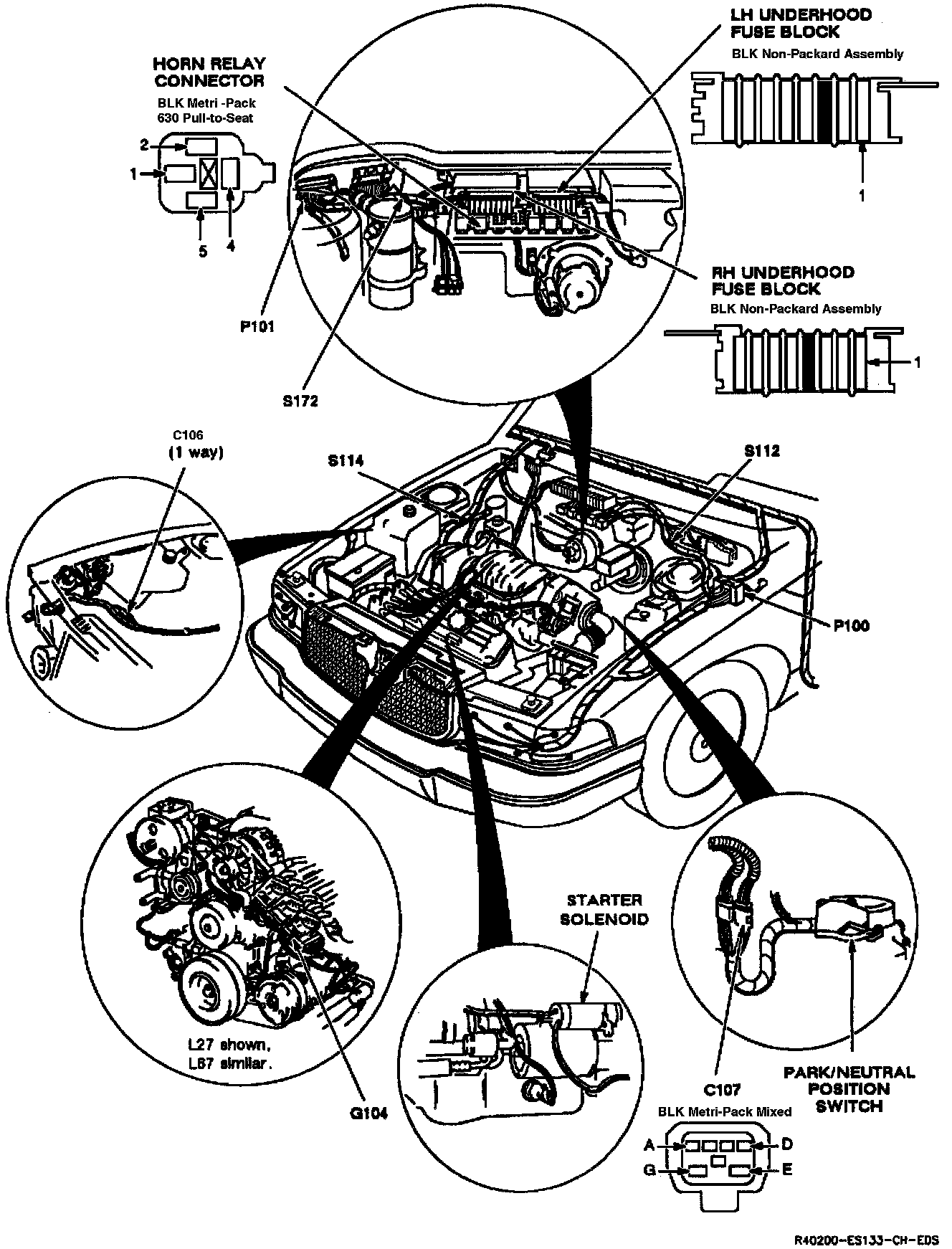 HORN RELAY CONNECTOR
BLK Metri -Pack 630 Pull-to-Seat

2
1
5
4

LH UNDERHOOD FUSE BLOCK
BLK Non-Packard Assembly

1

RH UNDERHOOD FUSE BLOCK
BLK Non-Packard Assembly

1

P101

S172

C106
(1 way)

S114

S112

P100

L27 shown, L67 similar.

G104

STARTER SOLENOID

C107
BLK Metri-Pack Mixed

A
D
G
E

PARK/NEUTRAL POSITION SWITCH

R40200-ES133-CH-EDS