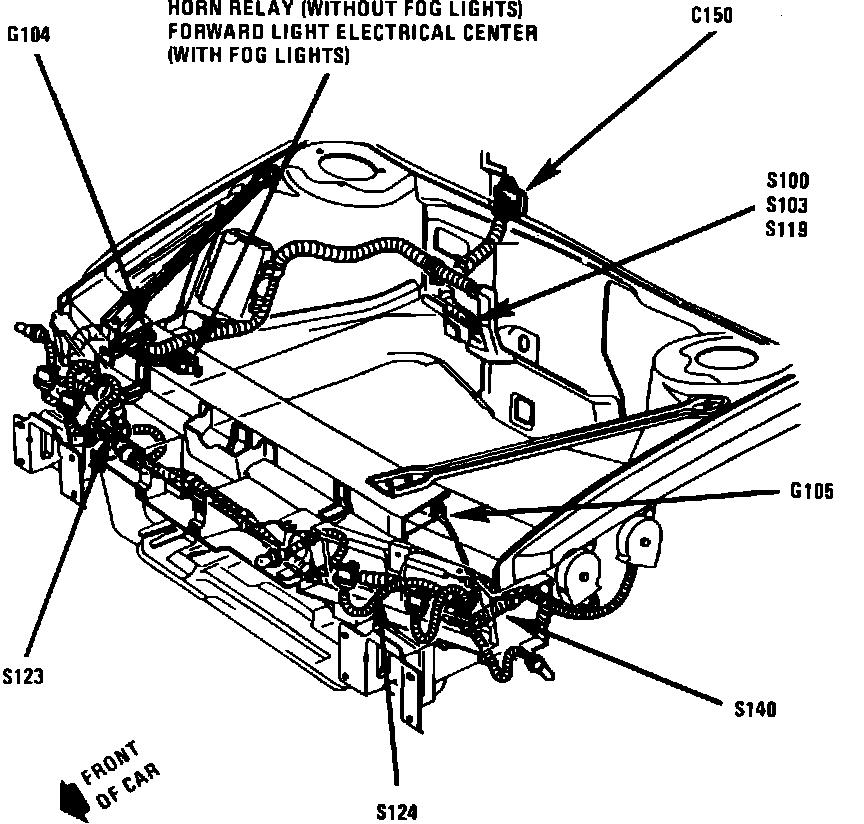 HORN RELAY (WITHOUT FOG LIGHTS)
FORWARD LIGHT ELECTRICAL CENTER
(WITH FOG LIGHTS)

G104

C150

S100
S103
S119

G105

S123

S140

FRONT OF CAR

S124