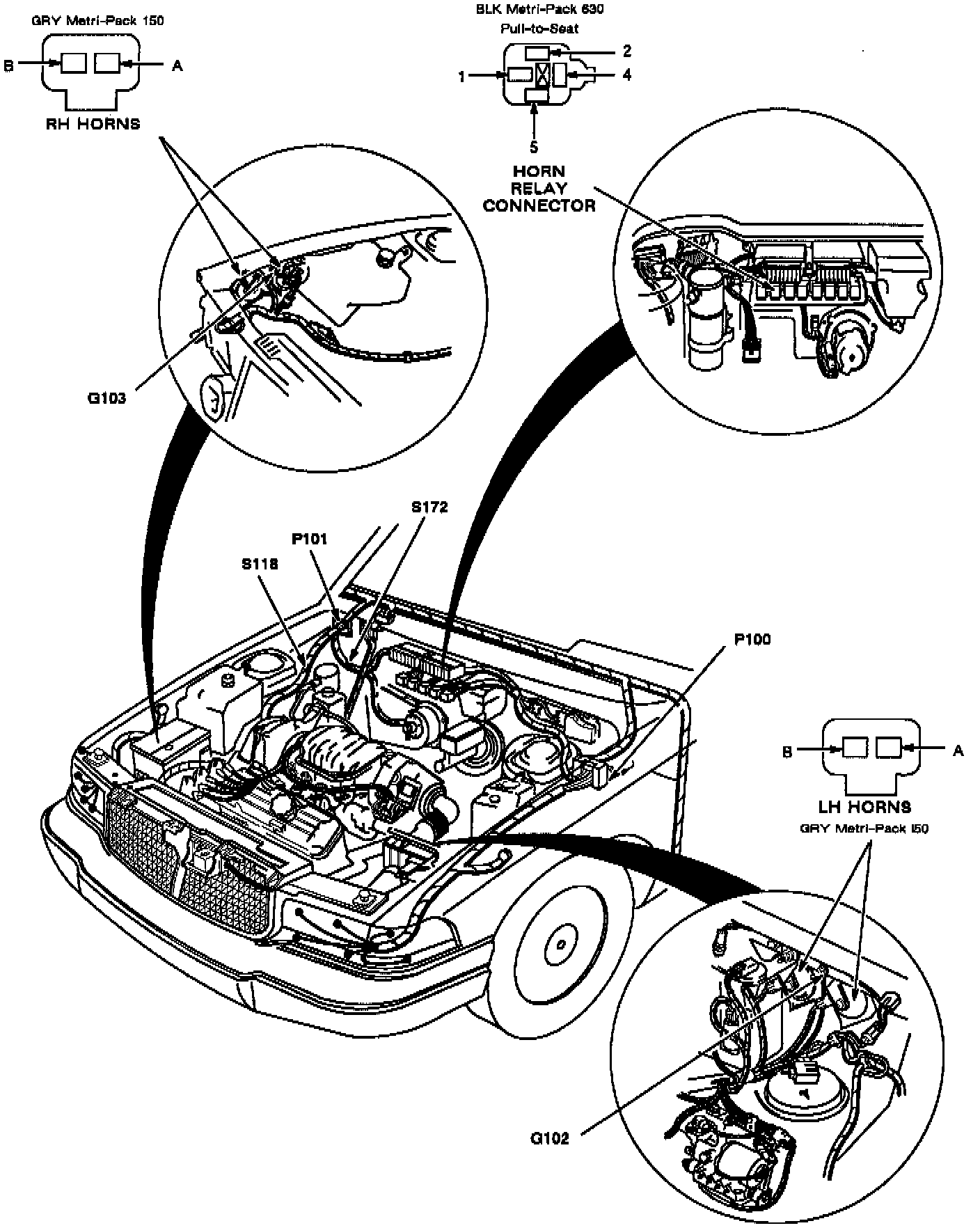 GRY Metri-Pack 150

B

A

RH HORNS

BLK Metri-Pack 630

Pull-to-Seat

2

1

4

5

HORN RELAY CONNECTOR

G103

S172

P101

S118

P100

B

A

LH HORNS

GRY Metri-Pack I50

G102