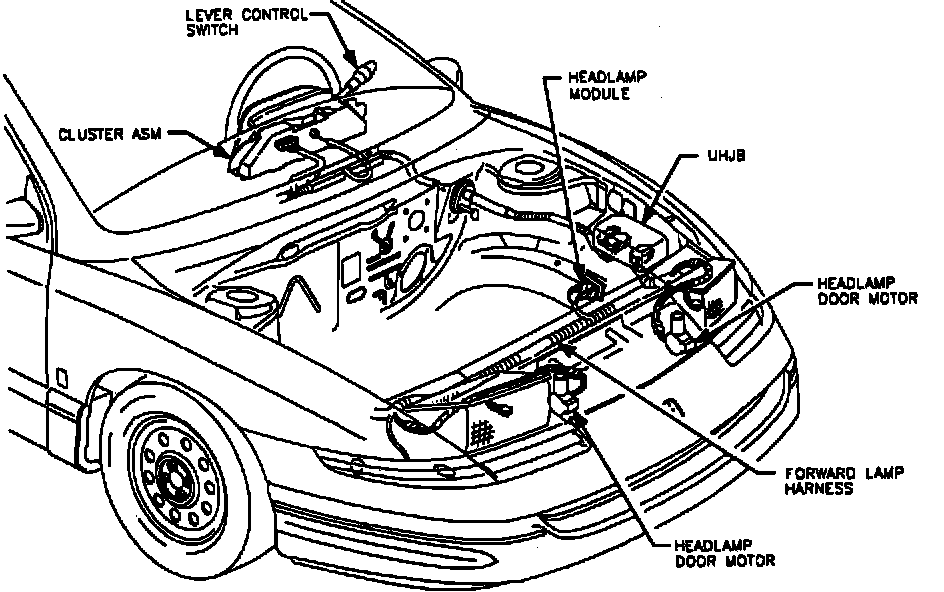 LEVER CONTROL SWITCH

CLUSTER ASM

HEADLAMP MODULE

UHJB

HEADLAMP DOOR MOTOR

FORWARD LAMP HARNESS

HEADLAMP DOOR MOTOR