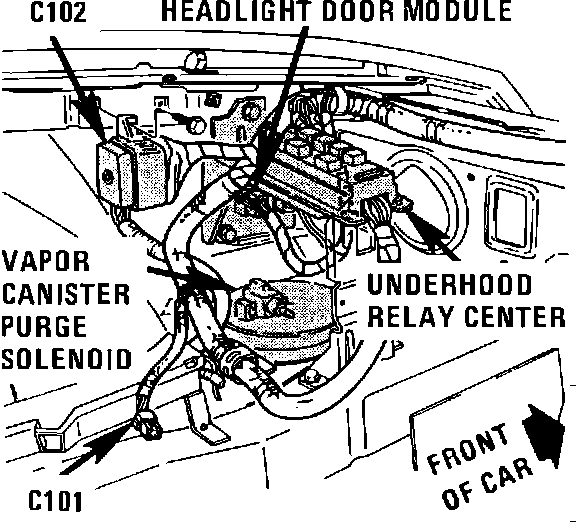 C102
HEADLIGHT DOOR MODULE
VAPOR CANISTER PURGE SOLENOID
UNDERHOOD RELAY CENTER
FRONT OF CAR
C101